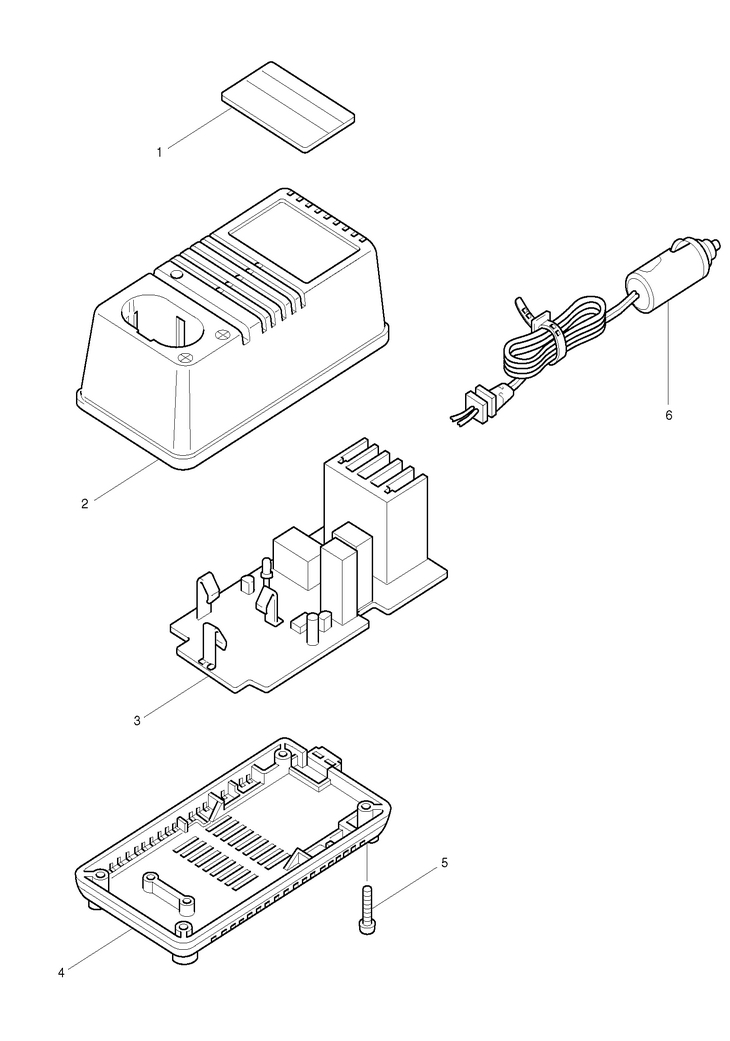 1

2

6

3

5

4