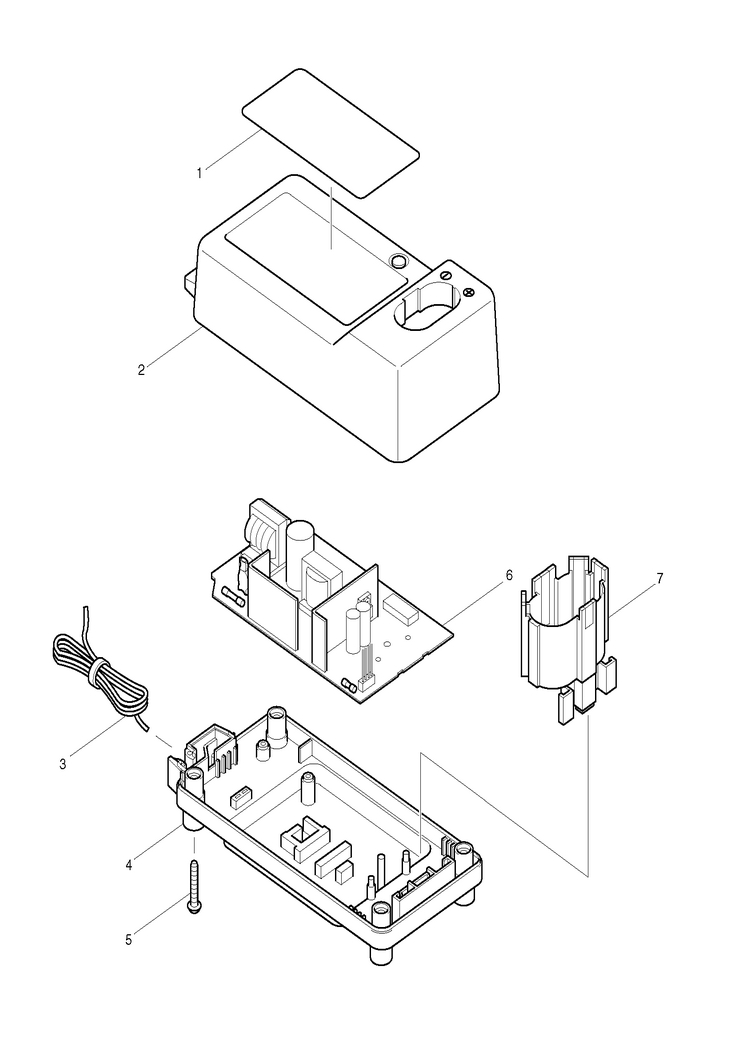 1
2
6
7
3
4
5