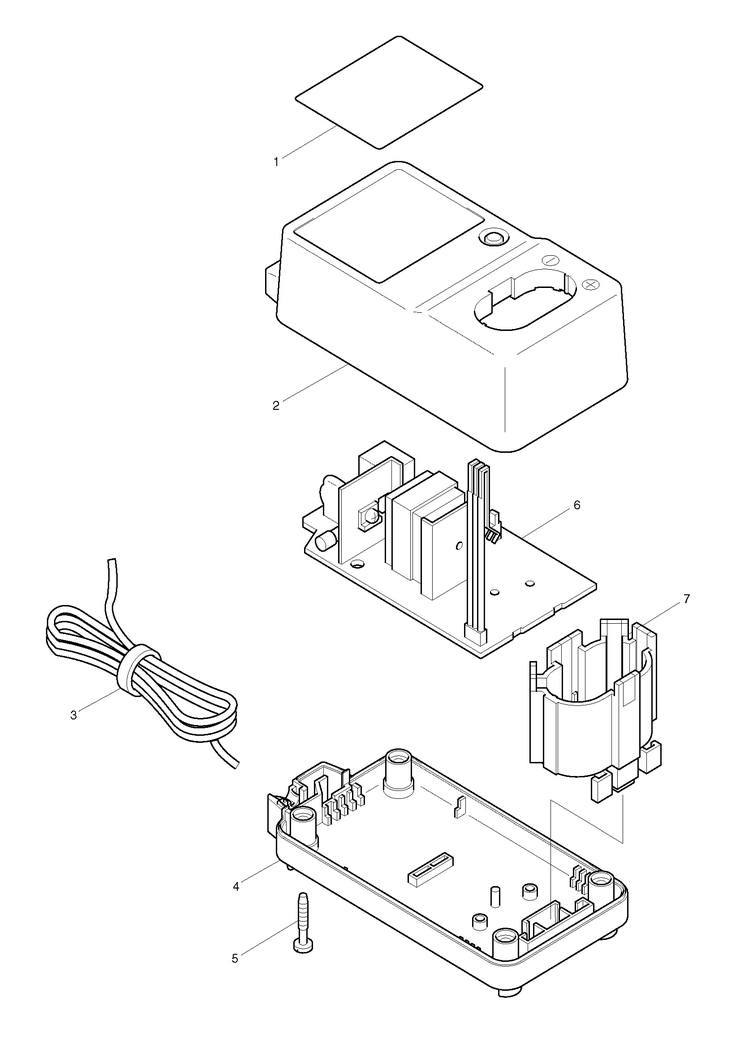 1
2
6
7
3
4
5