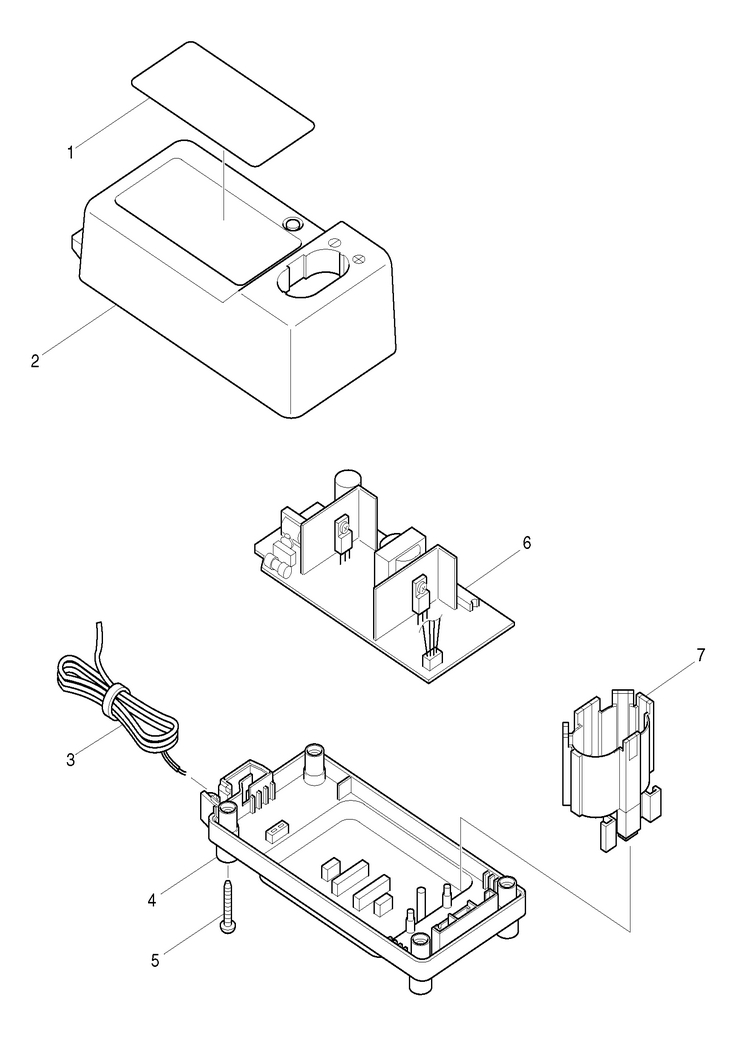 1
2
6
7
3
4
5