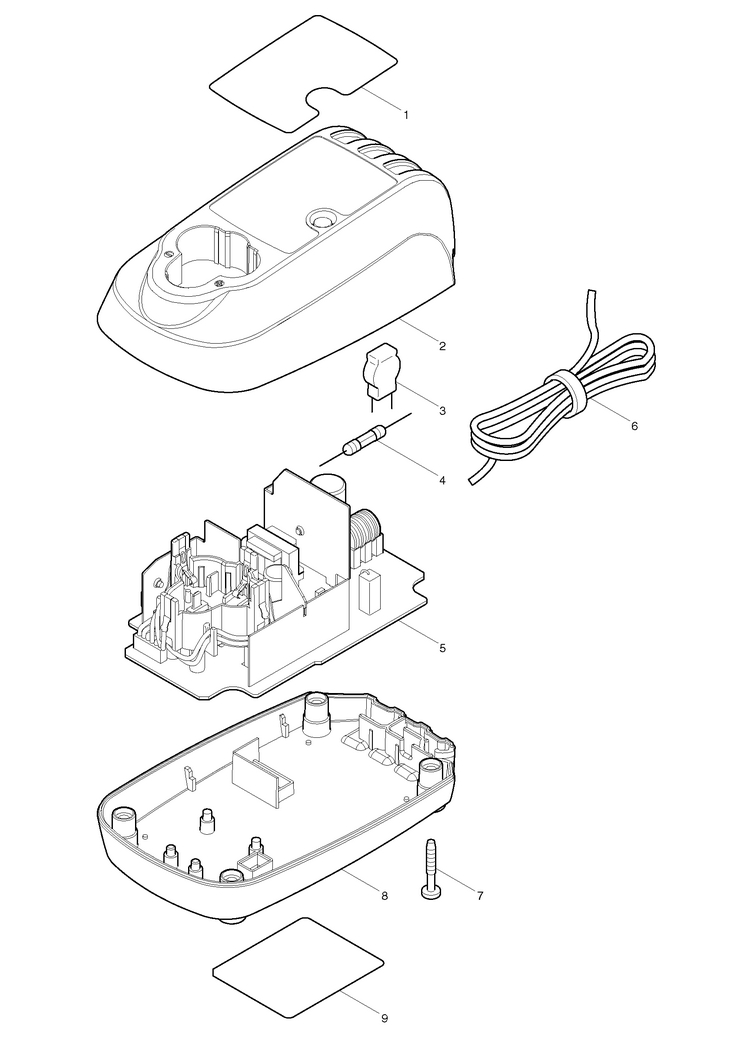 1
2
3
6
4
5
8
7
9