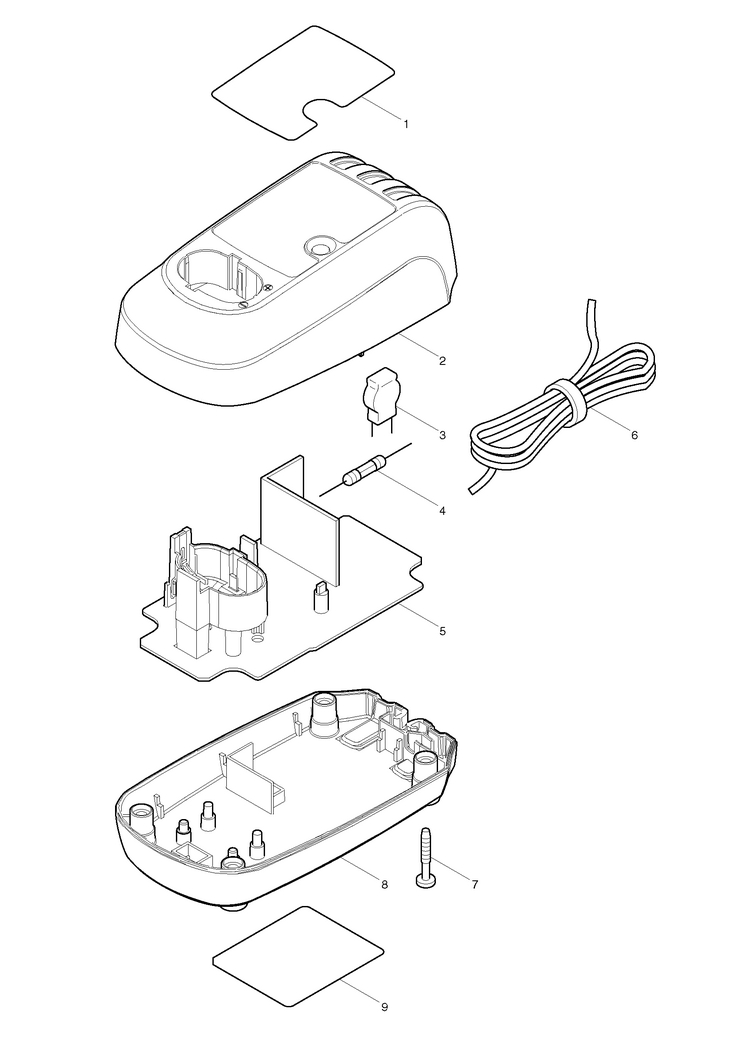 1
2
3
6
4
5
8
7
9