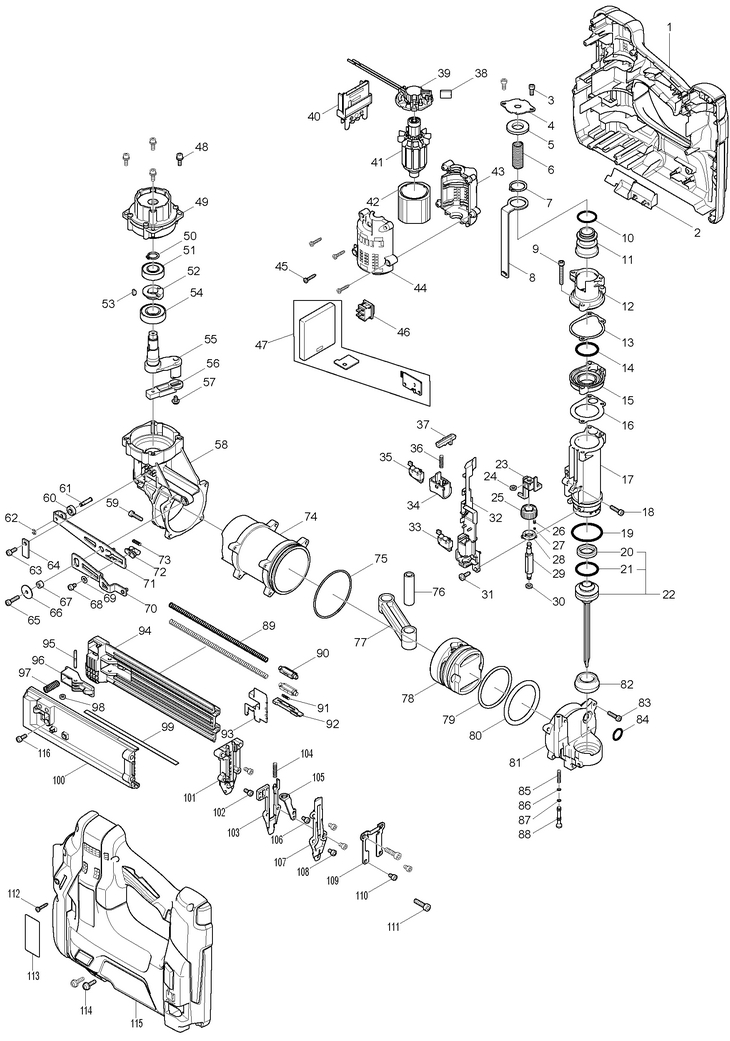 1
2
3
4
5
6
7
8
9
10
11
12
13
14
15
16
17
18
19
20
21
22
23
24
25
26
27
28
29
30
31
32
33
34
35
36
37
38
39
40
41
42
43
44
45
46
47
48
49
50
51
52
53
54
55
56
57
58
59
60
61
62
63
64
65
66
67
68
69
70
71
72
73
74
75
76
77
78
79
80
81
82
83
84
85
86
87
88
89
90
91
92
93
94
95
96
97
98
99
100
101
102
103
104
105
106
107
108
109
110
111
112
113
114
115
116