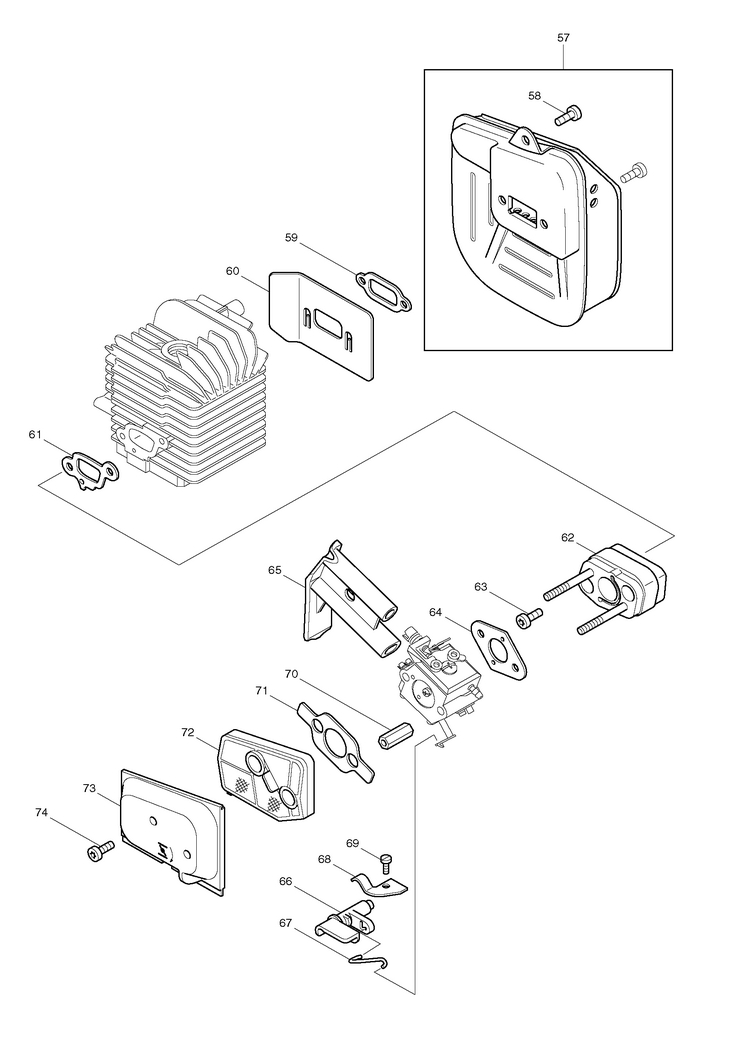 57
58
59
60
61
62
63
64
65
70
71
72
73
74
69
68
66
67