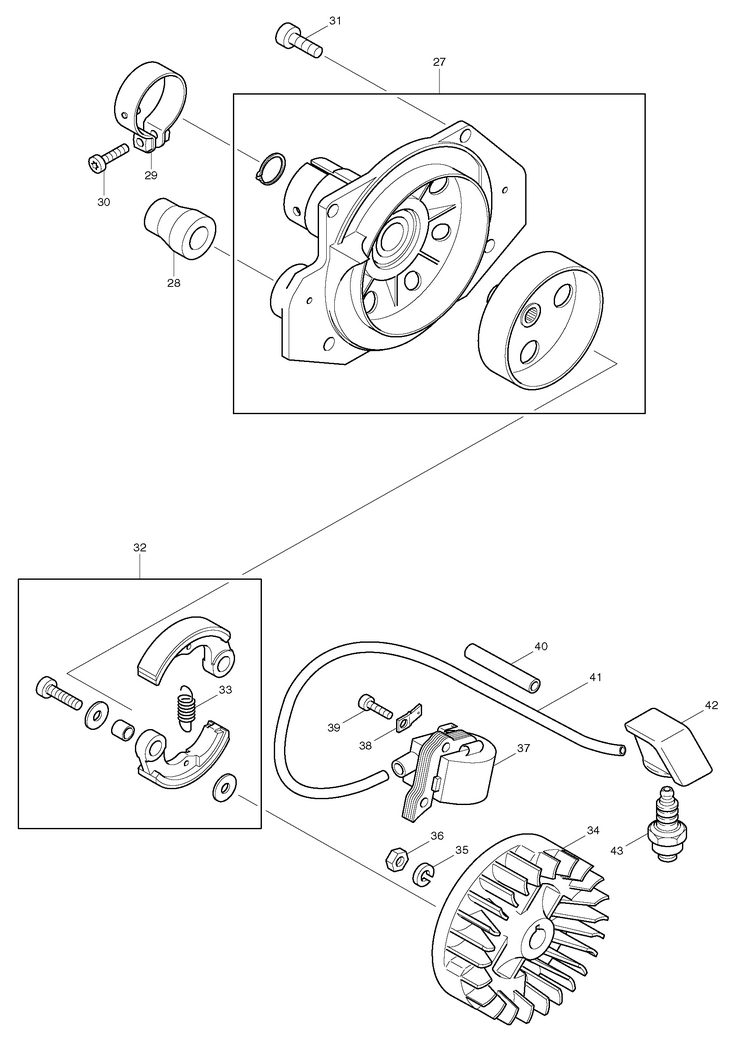 31
27
29
30
28
32
33
40
41
42
39
38
37
36
35
34
43