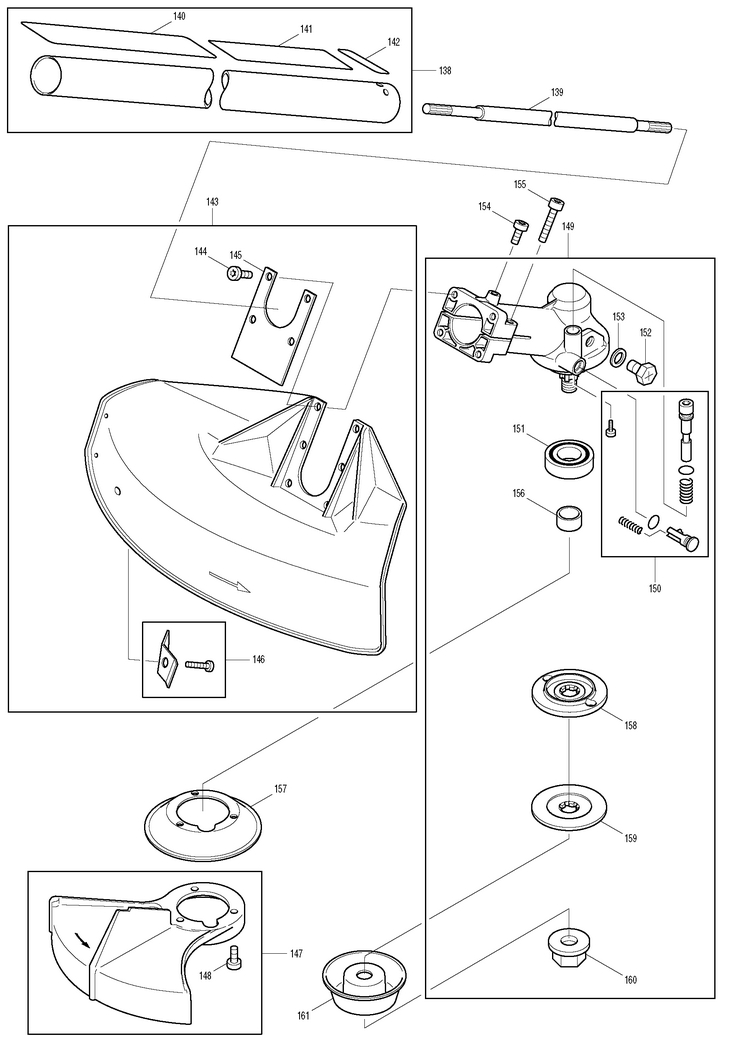 140
141
142
138
139
143
155
154
149
144
145
153
152
151
156
150
146
158
157
159
147
148
160
161