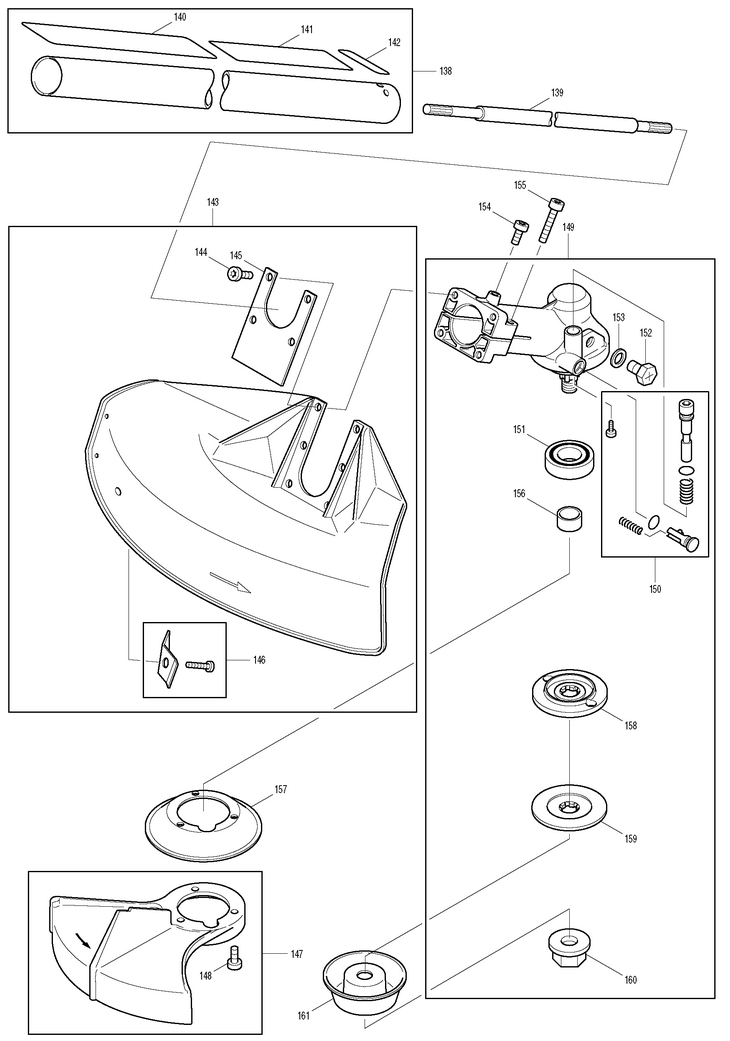 140
141
142
138
139
143
155
154
149
144
145
153
152
151
156
150
146
158
157
159
147
148
160
161