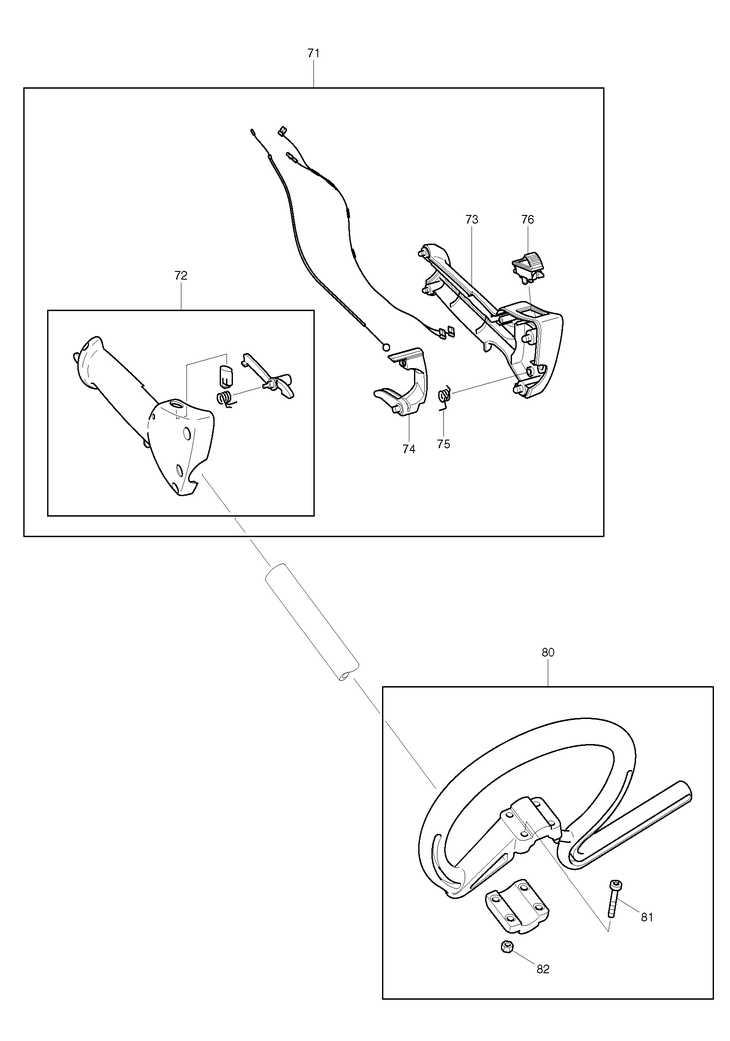 71

73

76

72

74

75

80

81

82