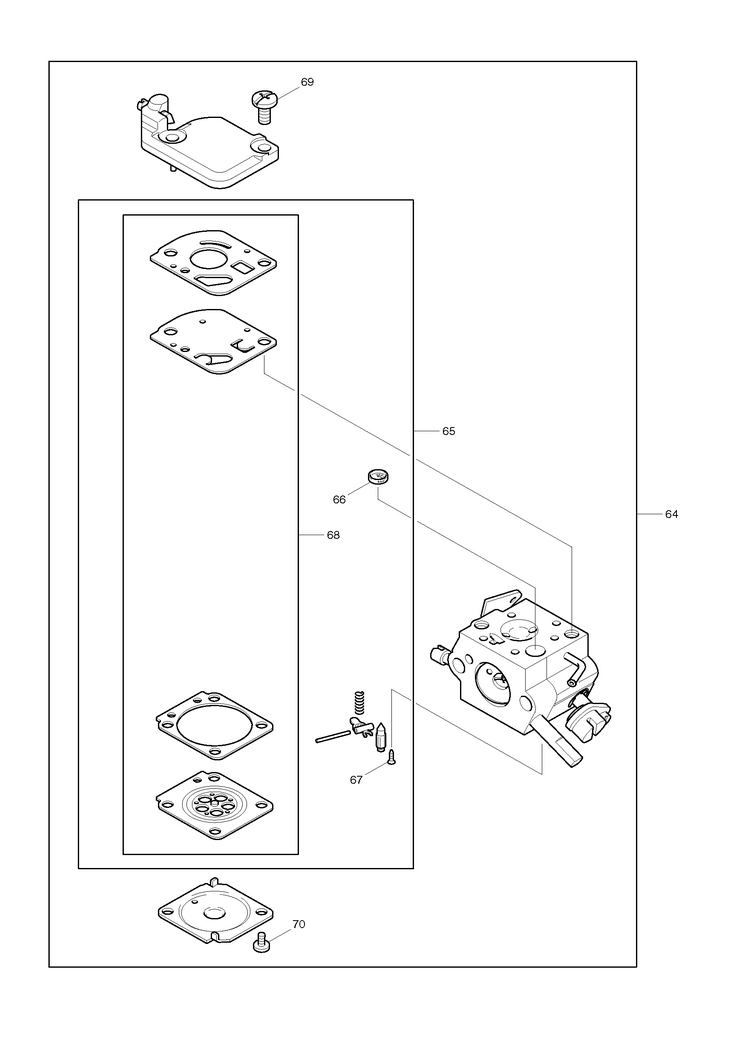 69

65

66

64

68

67

70