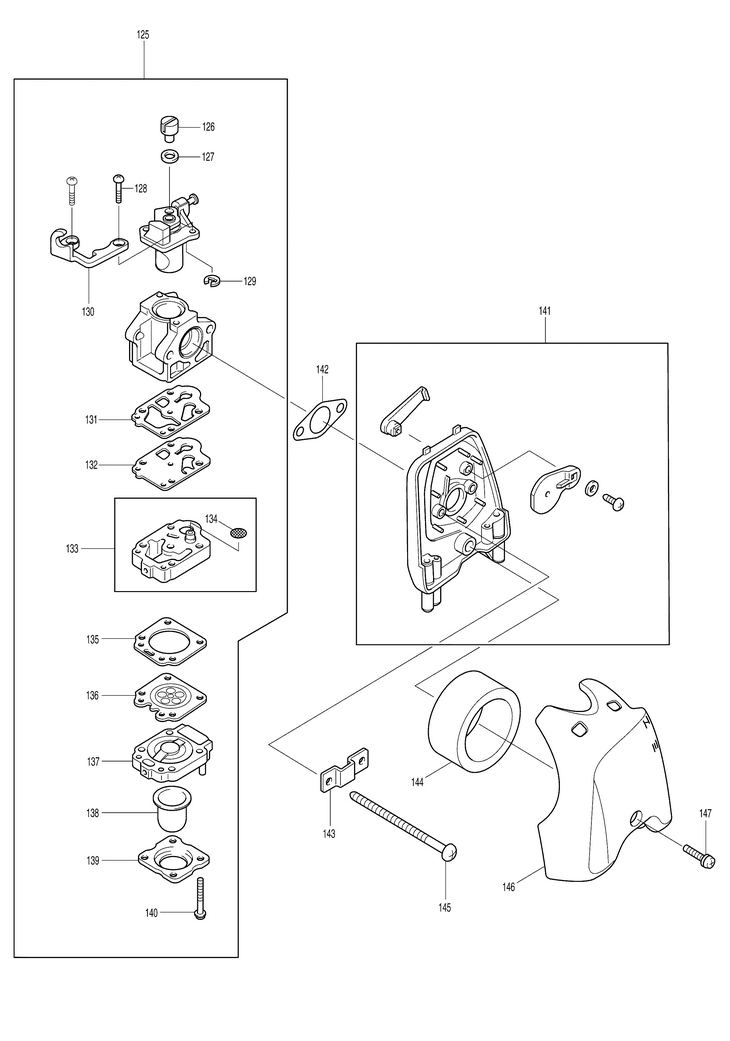 125
126
127
128
129
130
131
132
133
134
135
136
137
138
139
140
141
142
143
144
145
146
147