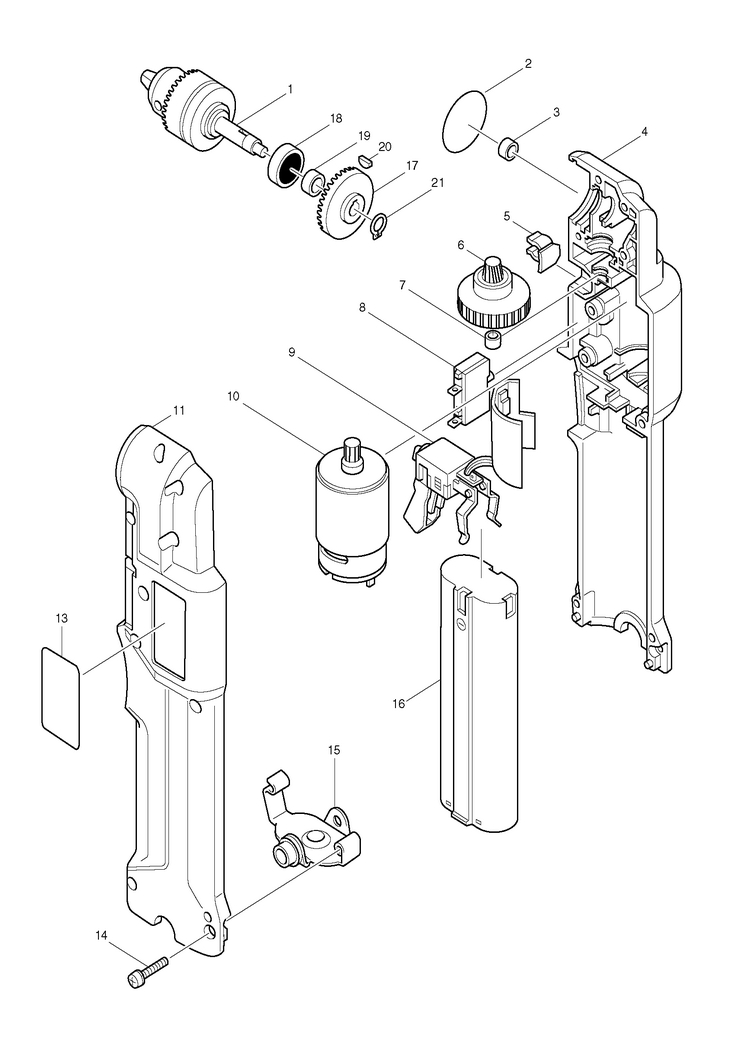 1
2
3
4
18
19
20
17
21
5
6
7
8
9
10
11
13
16
15
14