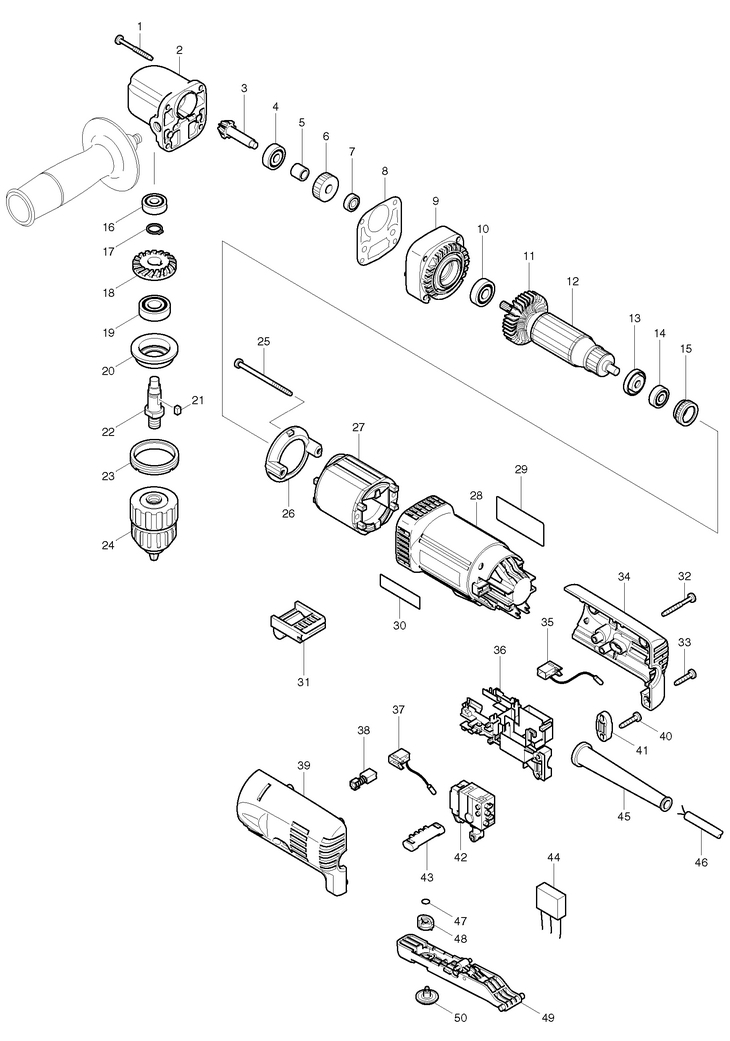 1
2
3
4
5
6
7
8
9
10
11
12
13
14
15
16
17
18
19
20
21
22
23
24
25
26
27
28
29
30
31
32
33
34
35
36
37
38
39
40
41
42
43
44
45
46
47
48
49
50