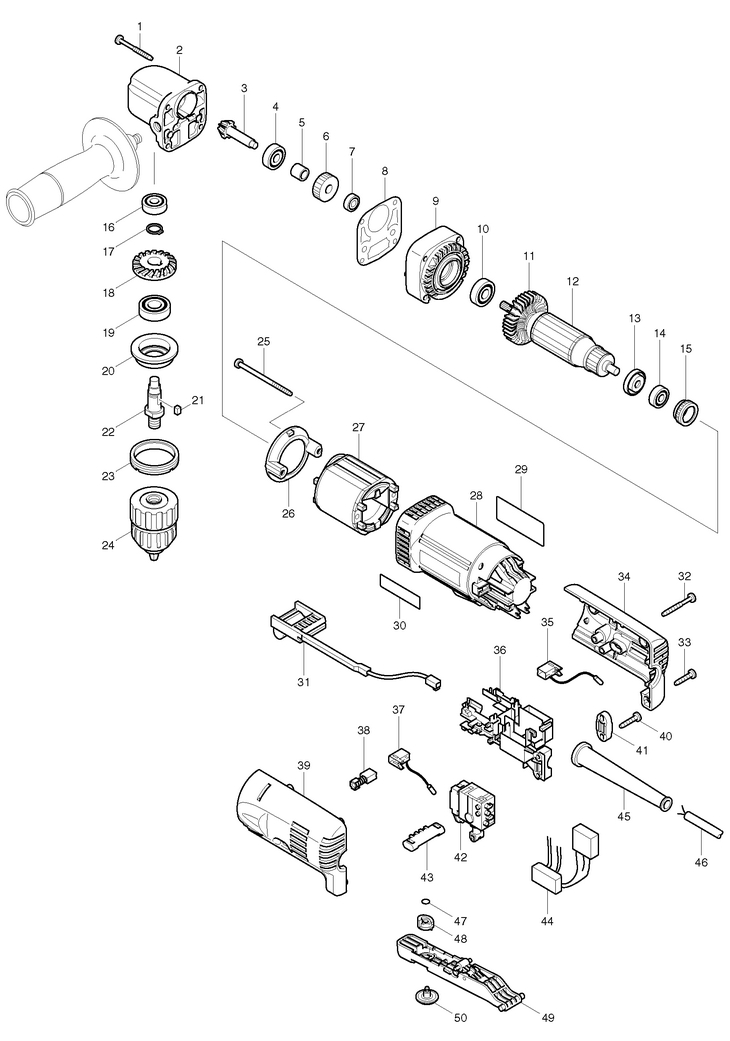 1
2
3
4
5
6
7
8
9
10
11
12
13
14
15
16
17
18
19
20
21
22
23
24
25
26
27
28
29
30
31
32
33
34
35
36
37
38
39
40
41
42
43
44
45
46
47
48
49
50