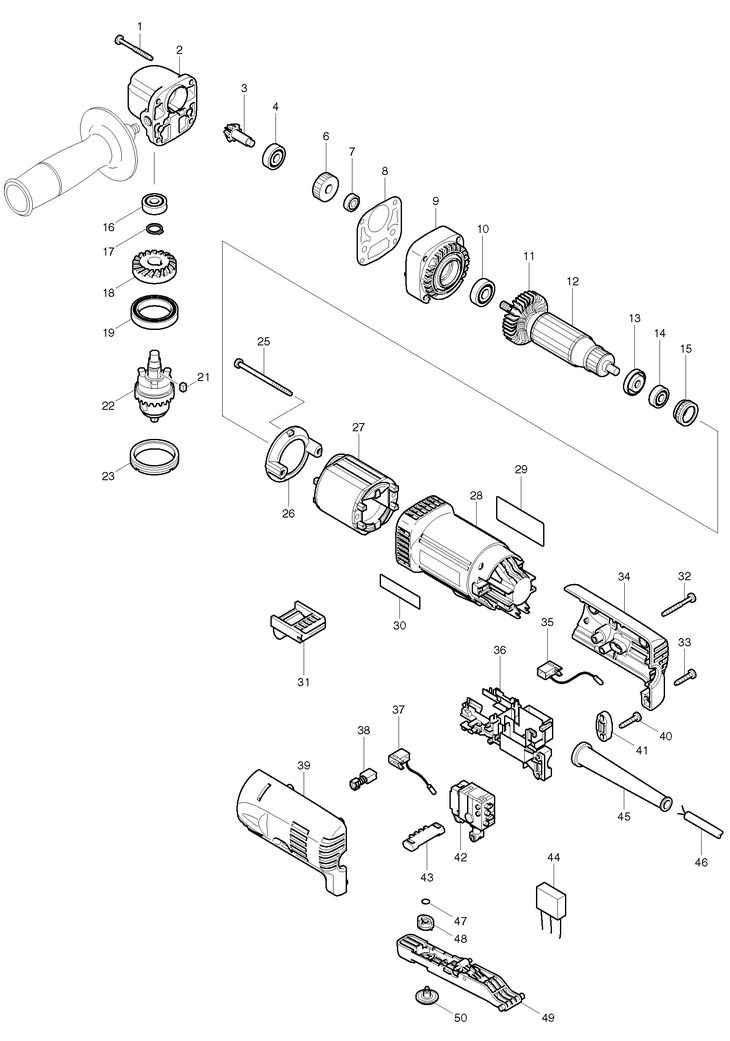 1
2
3
4
6
7
8
9
10
11
12
13
14
15
16
17
18
19
21
22
23
25
26
27
28
29
30
31
32
33
34
35
36
37
38
39
40
41
42
43
44
45
46
47
48
49
50