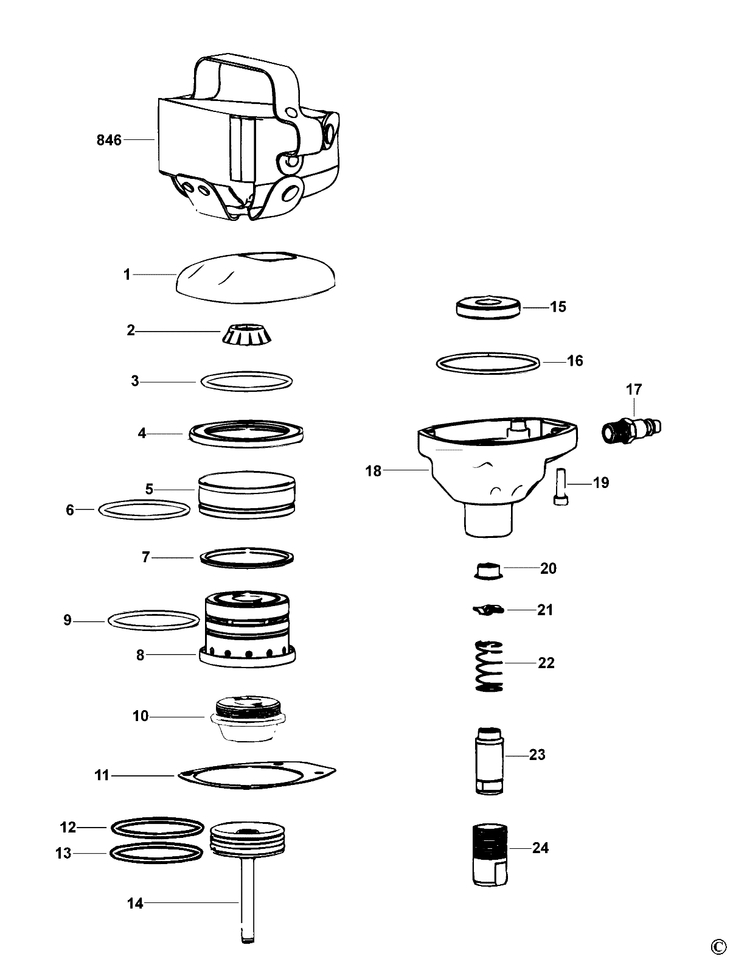 846

1

2

3

4

5

6

7

9

8

10

11

12

13

14

15

16

17

18

19

20

21

22

23

24

©