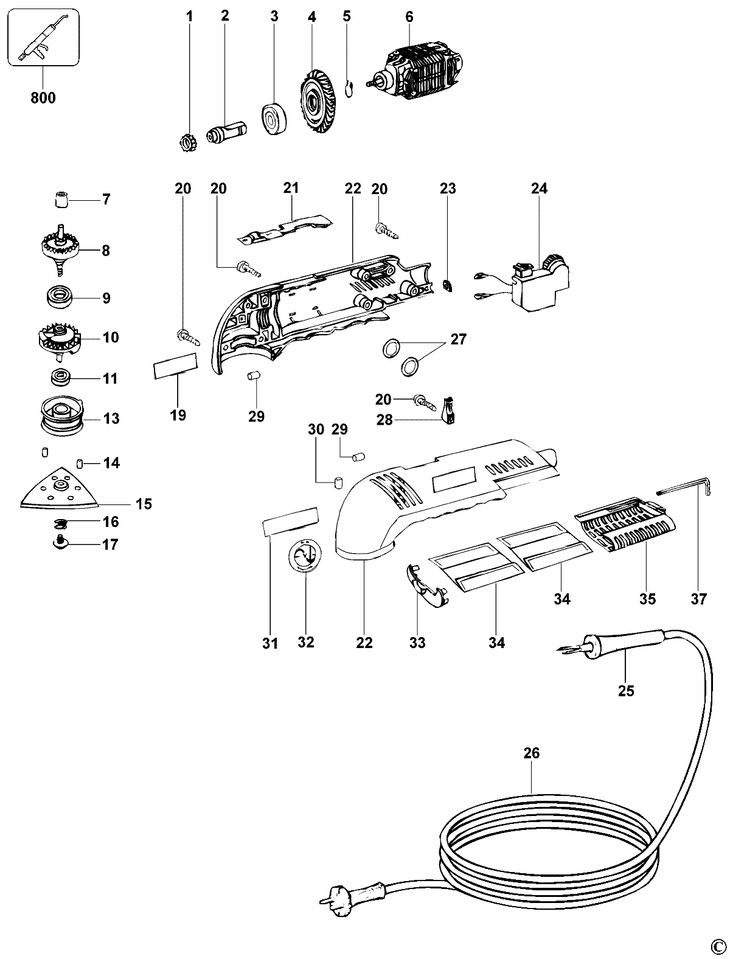 800

1 2 3 4 5 6

7

8

9

10

11

13

14

15

16

17

20 20 21 22 20 23 24

27

19

29

20

28

30 29

31 32 22 33 34 34 35 37

25

26

©