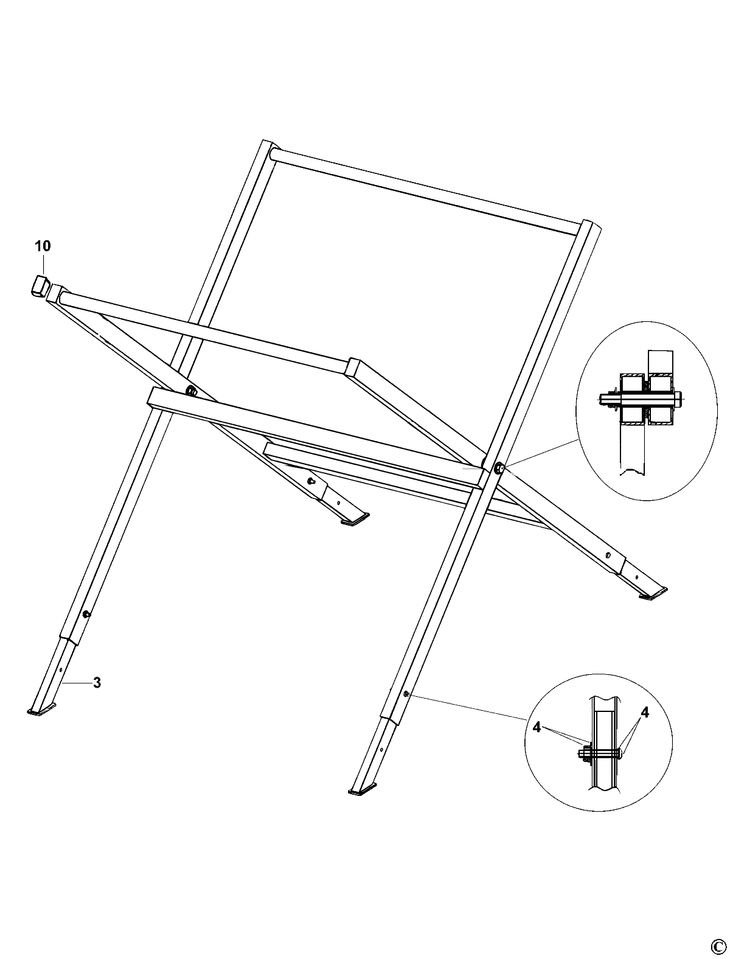 10

3

4

4

©