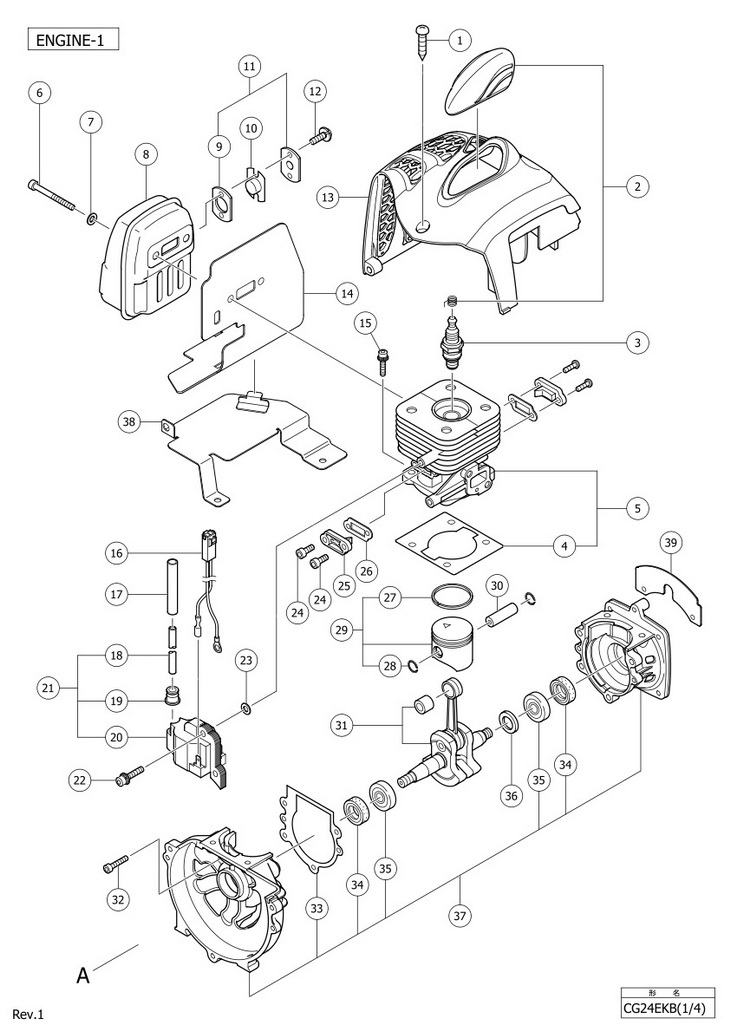 ENGINE-1

1
2
3
4
5
6
7
8
9
10
11
12
13
14
15
16
17
18
19
20
21
22
23
24
24
25
26
27
28
29
30
31
32
33
34
34
35
35
36
37
38
39

A

Rev.1

形 名
CG24EKB(1/4)