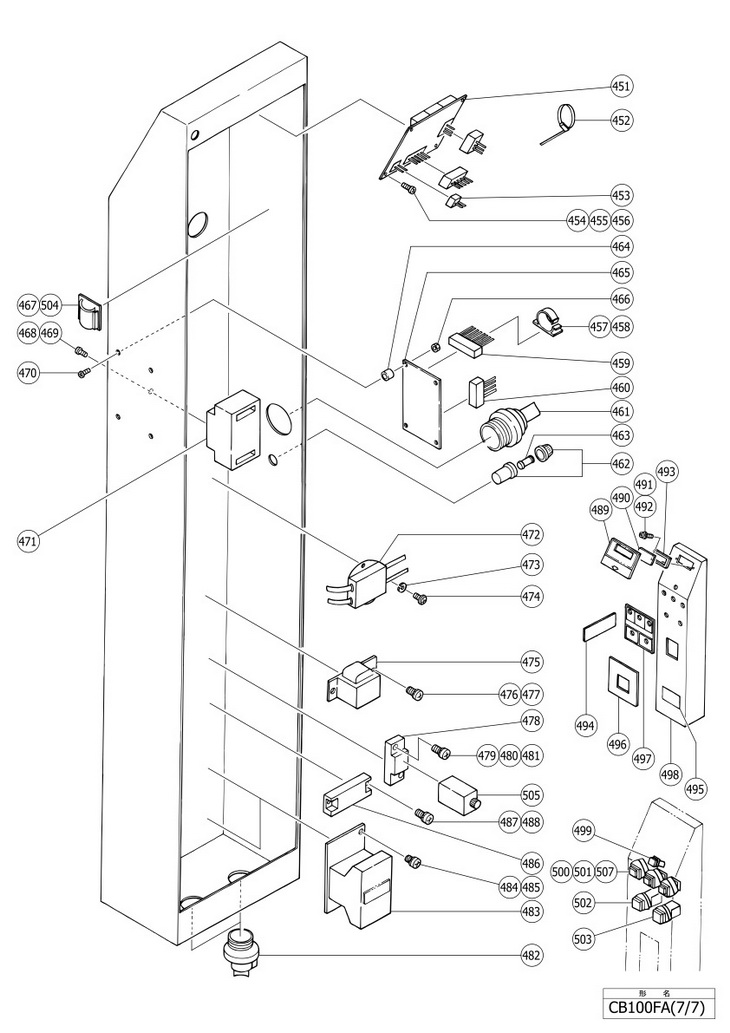 451
452
453
454 455 456
464
465
466
457 458
459
460
461
463
462
467 504
468 469
470
471
472
473
474
475
476 477
478
479 480 481
505
487 488
486
484 485
483
482
489
490
491
492
493
494
496
497
498
495
499
500 501 507
502
503
形 名
CB100FA(7/7)