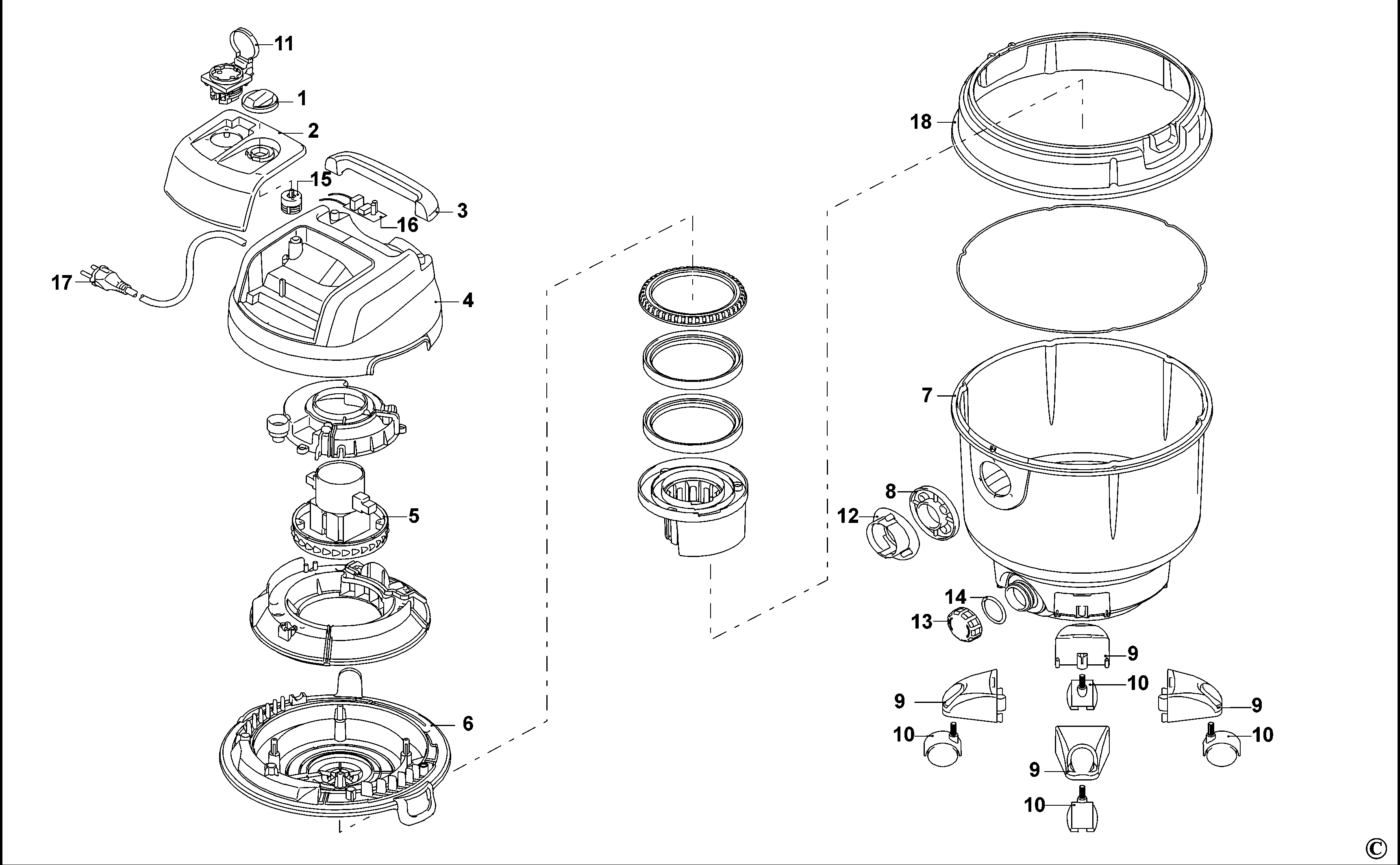 11
1
2
15
3
16
17
4
5
6
18
7
8
12
14
13
9
10
9
9
10
10
9
10
©