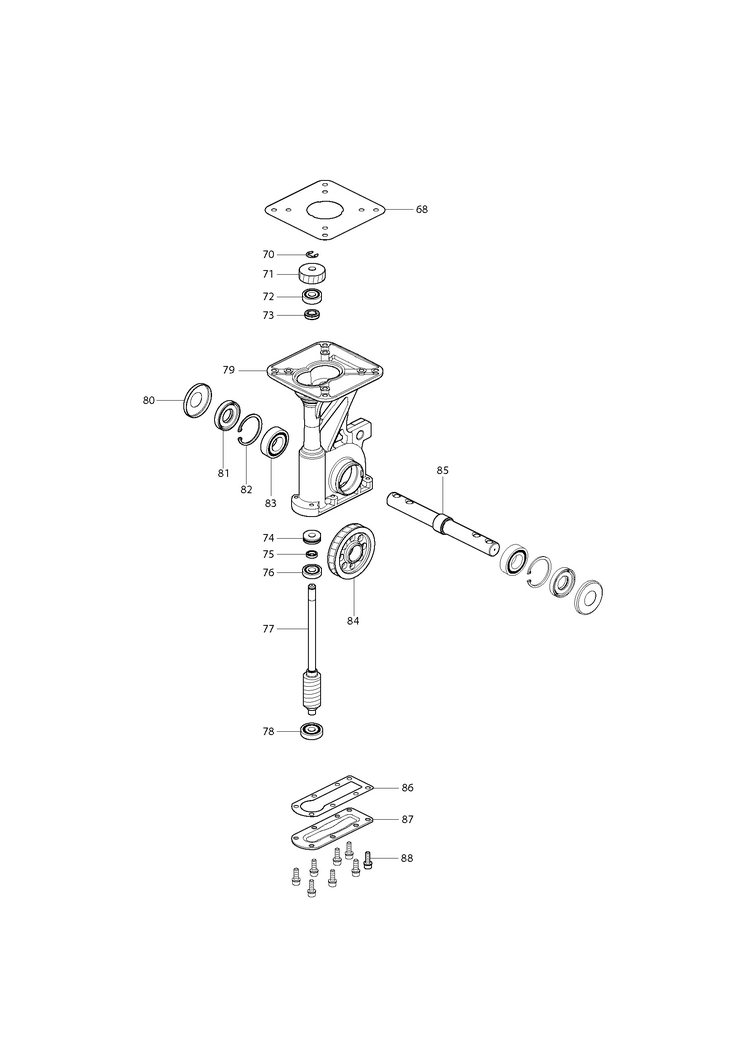 68
70
71
72
73
79
80
81
82
83
85
74
75
76
84
77
78
86
87
88