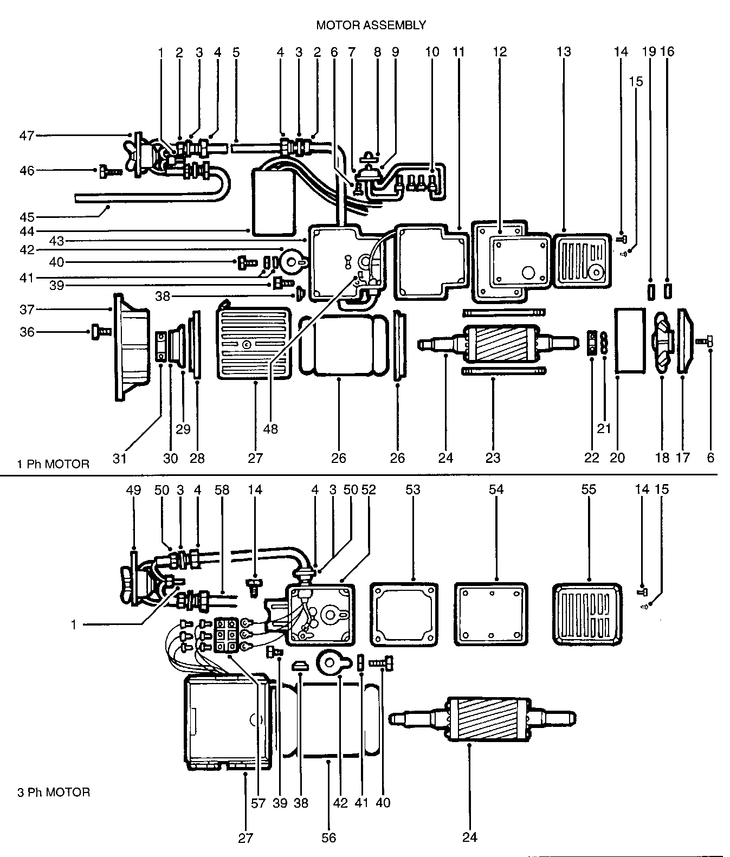 MOTOR ASSEMBLY

1 2 3 4 5 4 3 2 6 7 8 9 10 11 12 13 14 19 16
15
47
46
45
44
43
42
40
41
39
38
37
36
31 30 29 28 27 48 26 26 24 23 22 21 20 18 17 6

1 Ph MOTOR

49 50 3 4 58 14 4 3 50 52 53 54 55 14 15
1
57 39 38 42 41 40
27 56 24

3 Ph MOTOR