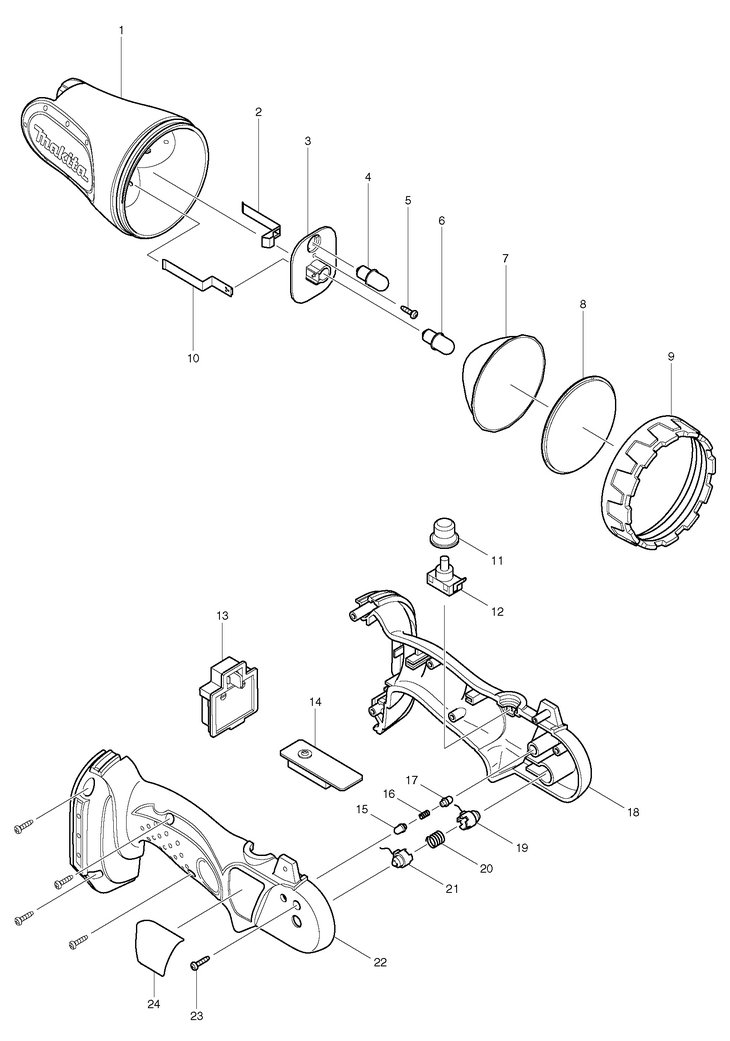 1
makita
2
3
4
5
6
7
8
9
10
11
12
13
14
15
16
17
18
19
20
21
22
23
24