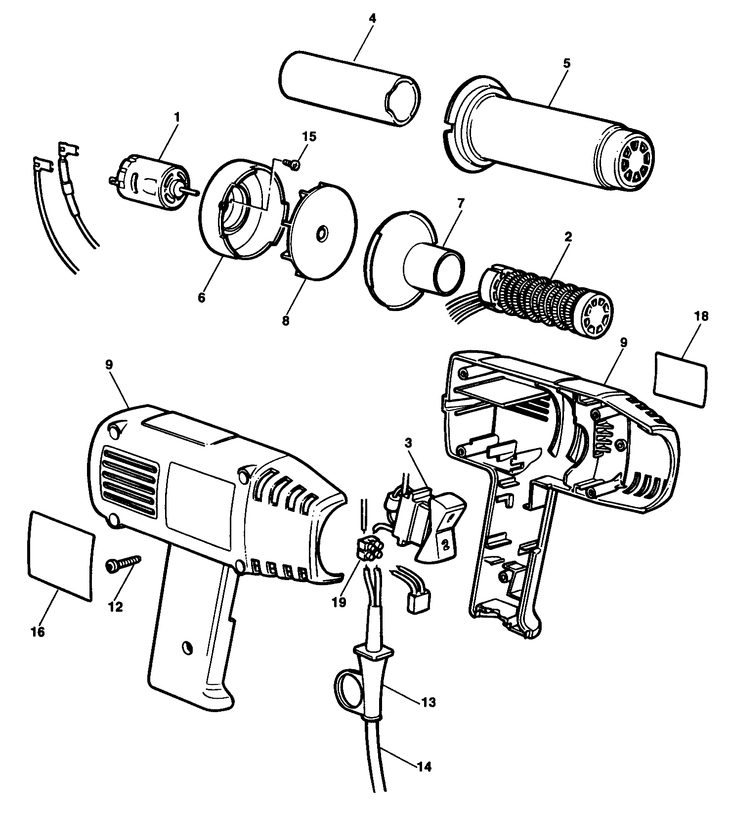 4
5
1
15
7
2
6
8
18
9
9
3
16
12
19
13
14