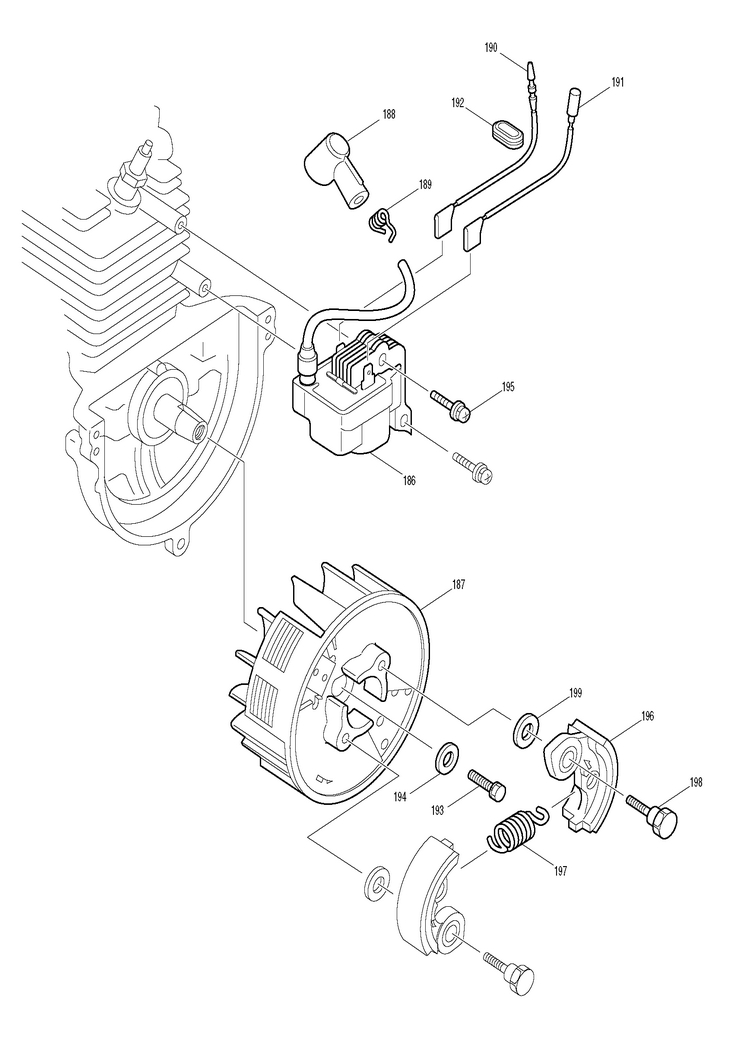 190
191
192
188
189
195
186
187
199
196
198
194
193
197