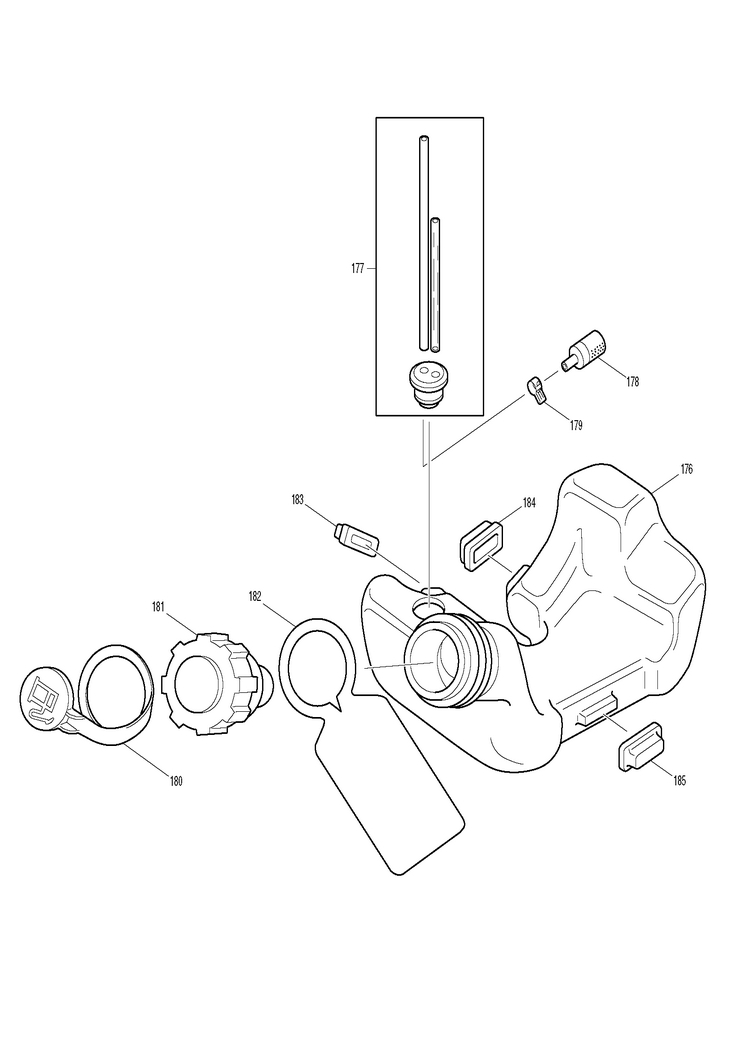 177
178
179
176
183
184
181
182
180
185