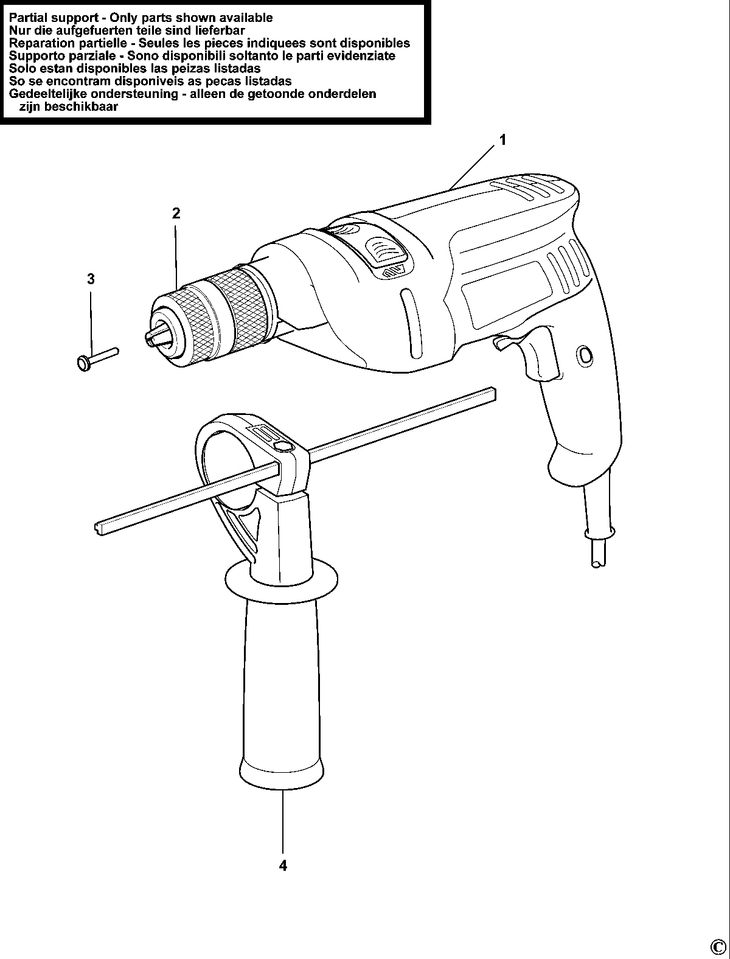 Partial support - Only parts shown available
Nur die aufgefuerten teile sind lieferbar
Reparation partielle - Seules les pieces indiquees sont disponibles
Supporto parziale - Sono disponibili soltanto le parti evidenziate
Solo estan disponibles las peizas listadas
So se encontram disponiveis as pecas listadas
Gedeeltelijke ondersteuning - alleen de getoonde onderdelen zijn beschikbaar

1

2

3

4

©