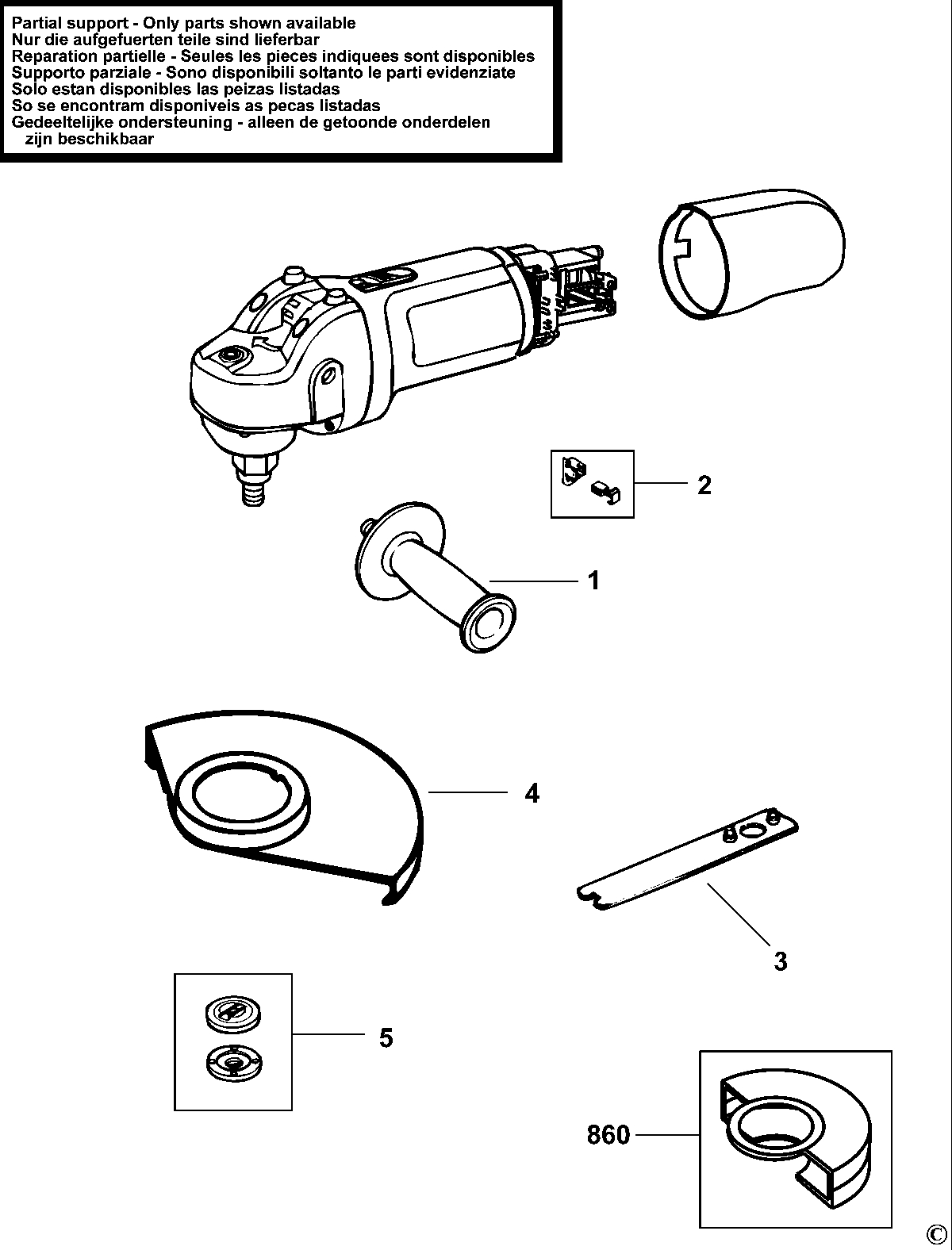 Partial support - Only parts shown available
Nur die aufgefuerten teile sind lieferbar
Reparation partielle - Seules les pieces indiquees sont disponibles
Supporto parziale - Sono disponibili soltanto le parti evidenziate
Solo estan disponibles las peizas listadas
So se encontram disponiveis as pecas listadas
Gedeeltelijke ondersteuning - alleen de getoonde onderdelen zijn beschikbaar

2

1

4

3

5

860

©