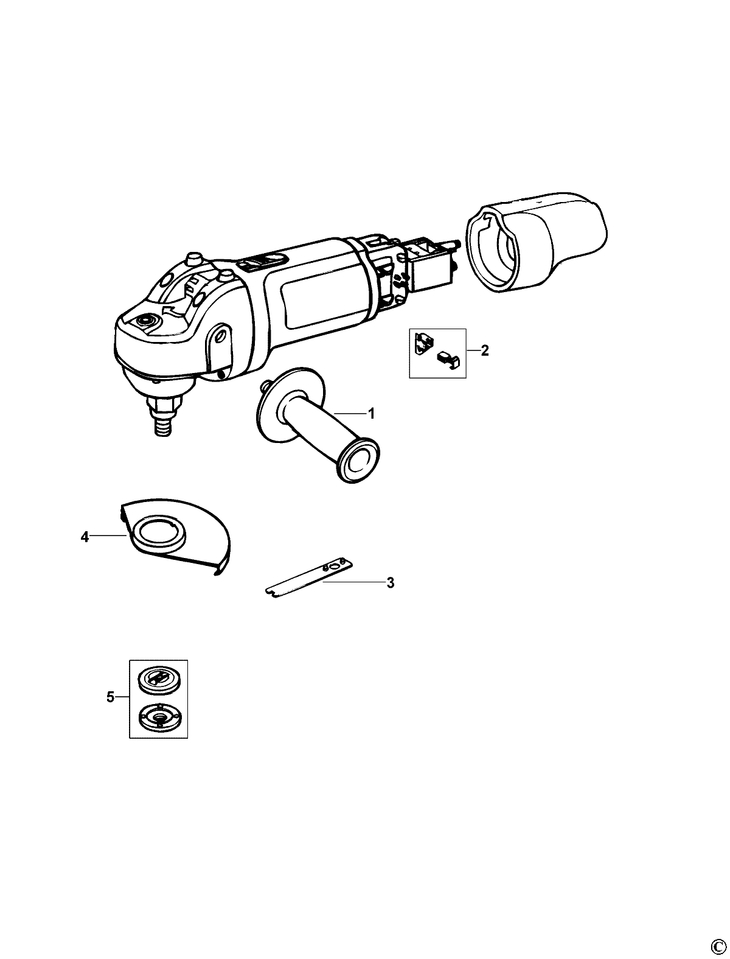 2

1

4

3

5

©