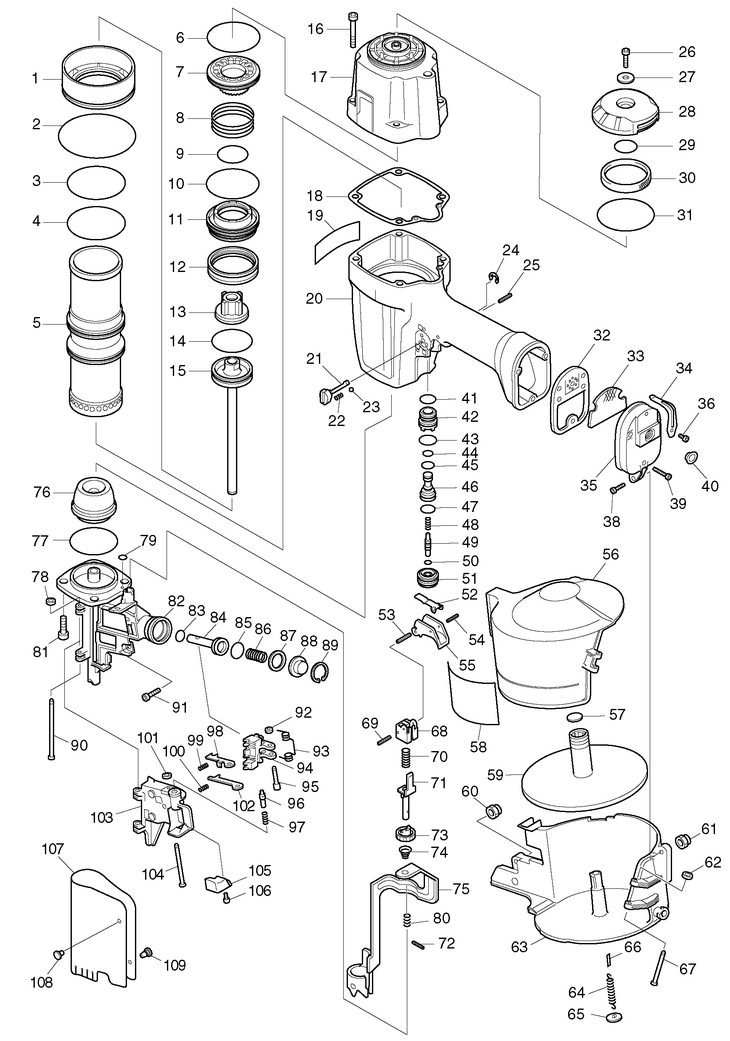 1
2
3
4
5
6
7
8
9
10
11
12
13
14
15
16
17
18
19
20
21
22
23
24
25
26
27
28
29
30
31
32
33
34
35
36
38
39
40
41
42
43
44
45
46
47
48
49
50
51
52
53
54
55
56
57
58
59
60
61
62
63
64
65
66
67
68
69
70
71
72
73
74
75
76
77
78
79
80
81
82
83
84
85
86
87
88
89
90
91
92
93
94
95
96
97
98
99
100
101
102
103
104
105
106
107
108
109