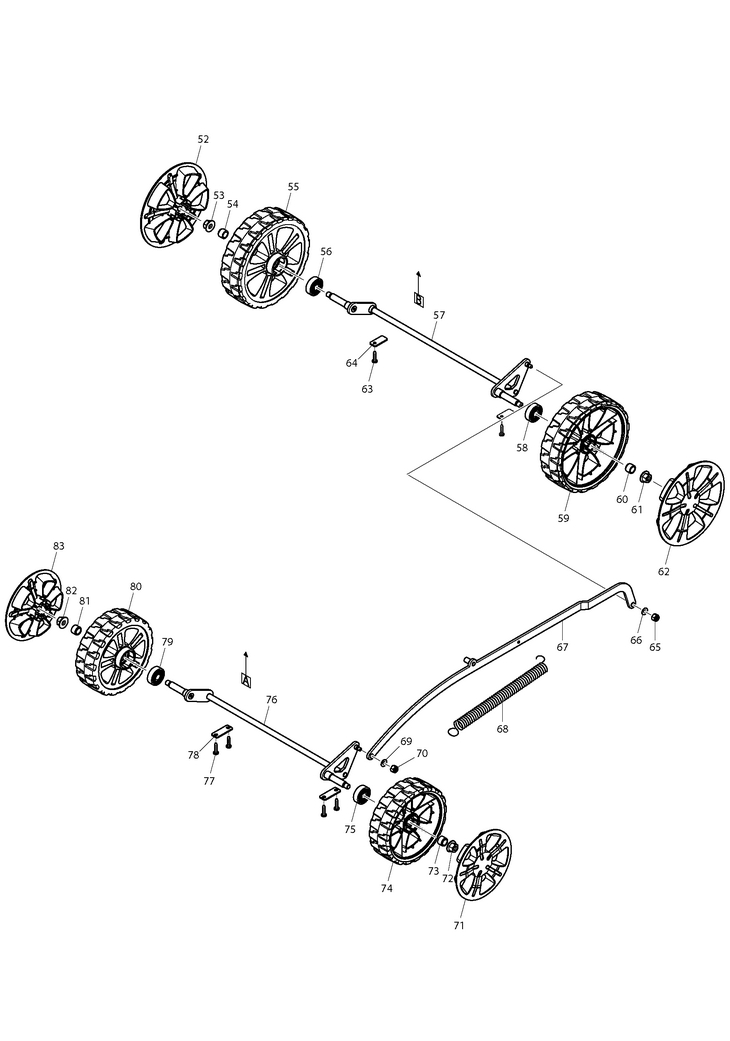 52
53
54
55
56
B
57
64
63
58
59
60
61
62
83
82
81
80
79
A
76
78
77
67
66
65
68
69
70
75
74
73
72
71