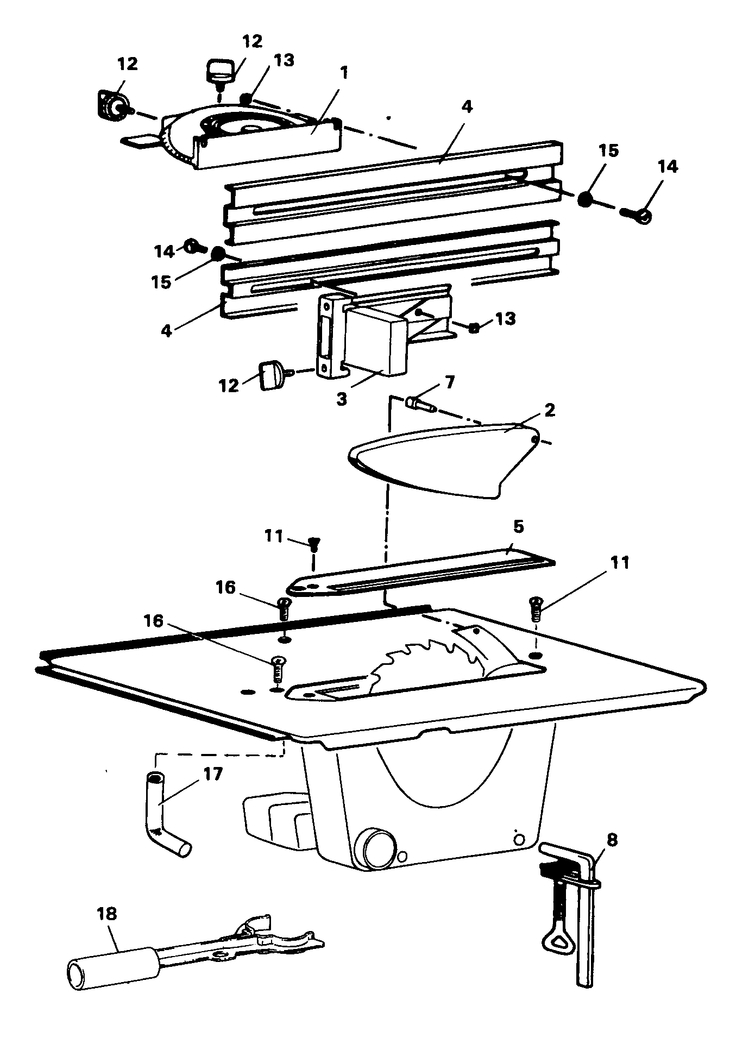 12
12
13
1
4
15
14
14
15
4
13
12
3
7
2
11
5
16
11
16
17
8
18