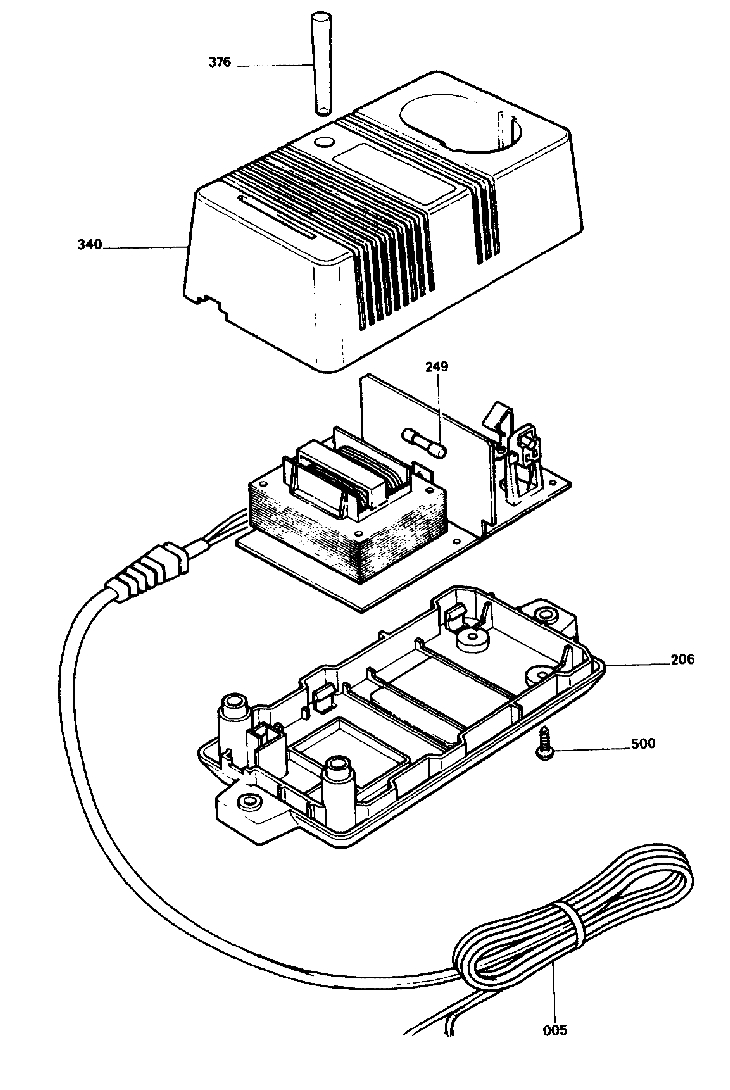 376
340
249
206
500
005