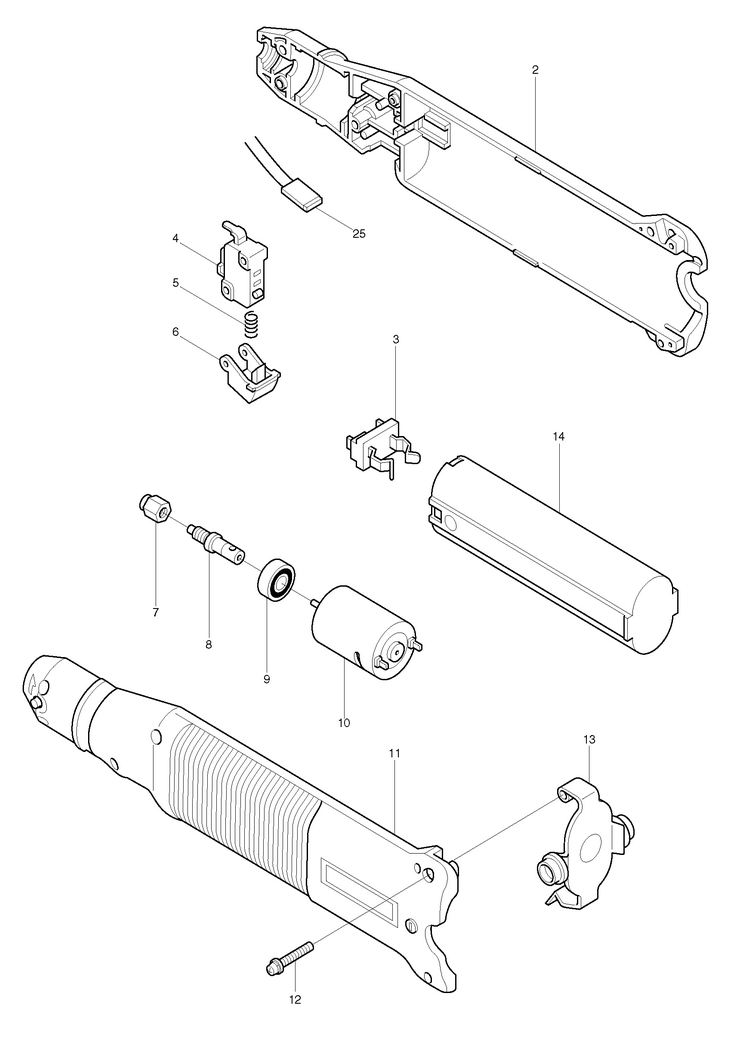 2

25

4

5

6

3

14

7

8

9

10

11

13

12