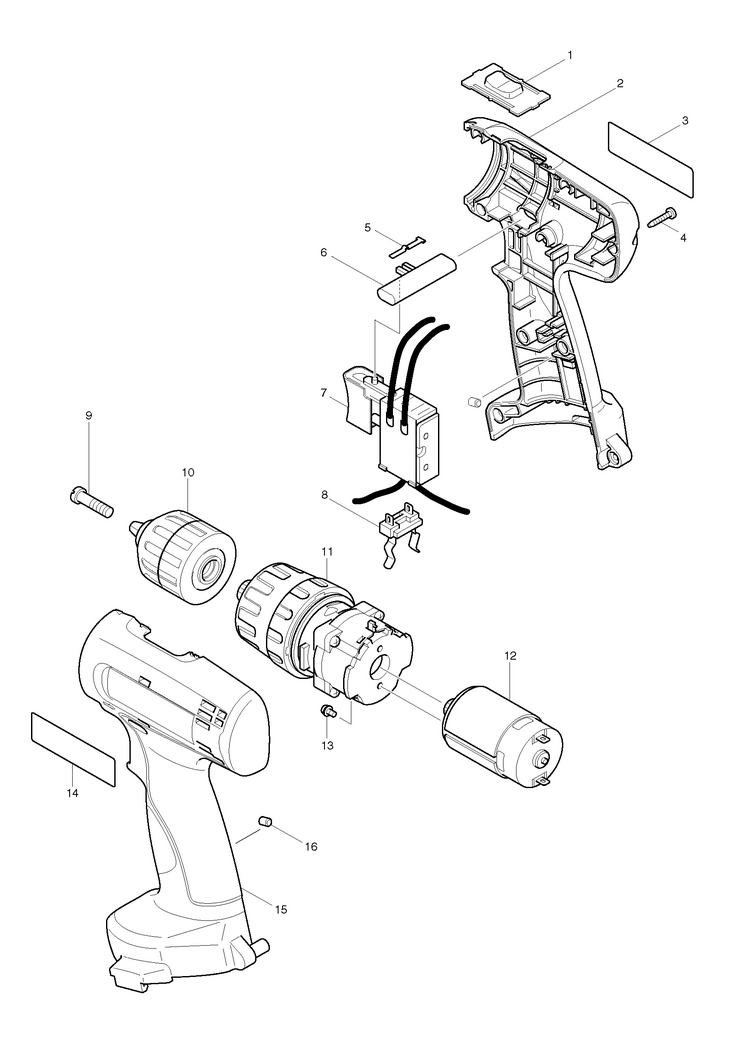 1
2
3
4
5
6
7
8
9
10
11
12
13
14
15
16