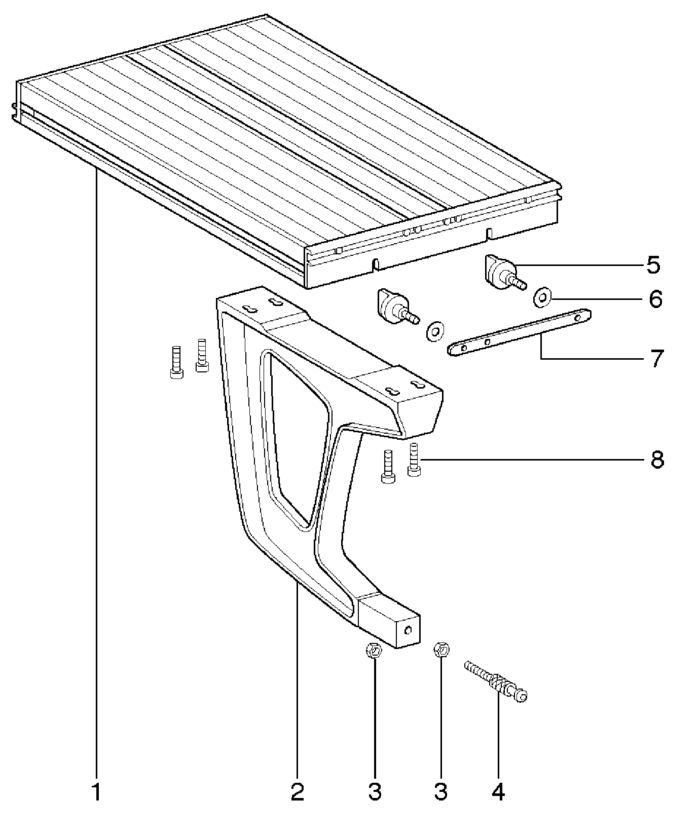 5
6
7
8
1
2
3
3
4