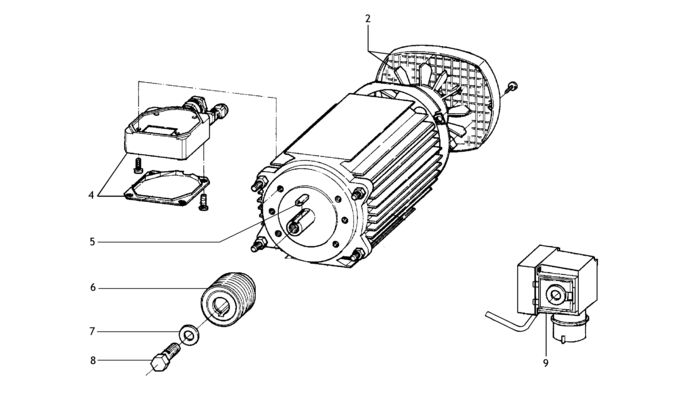 2
4
5
6
7
8
9