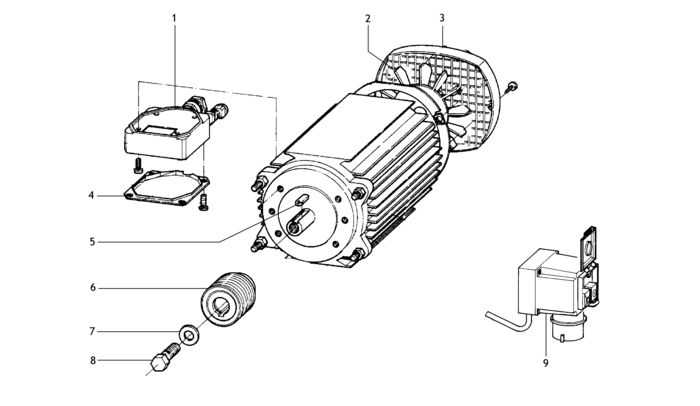 1
2
3
4
5
6
7
8
9