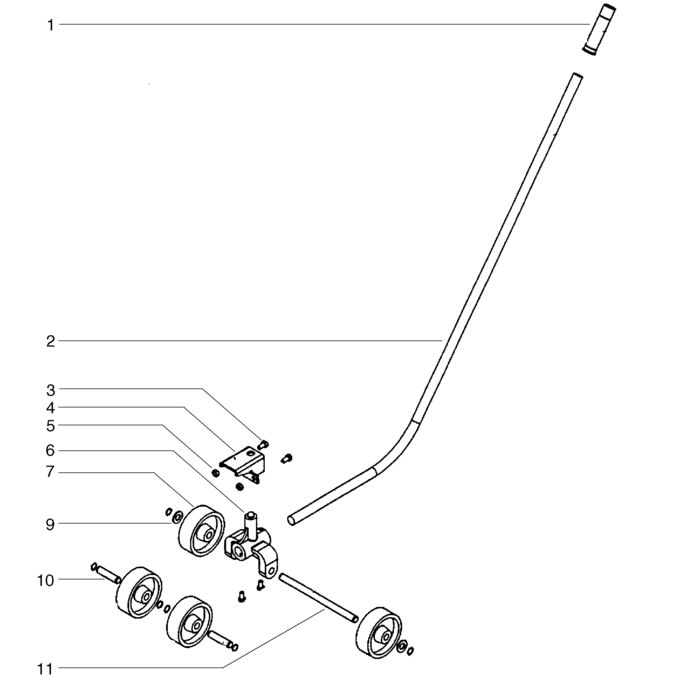 1
2
3
4
5
6
7
9
10
11