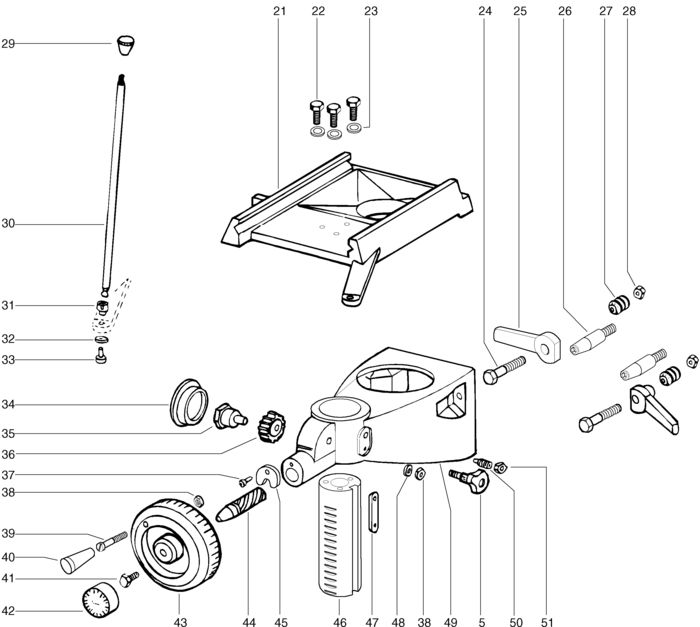 21 22 23 24 25 26 27 28

29

30

31

32

33

34

35

36

37

38

39

40

41

42

43 44 45 46 47 48 38 49 5 50 51