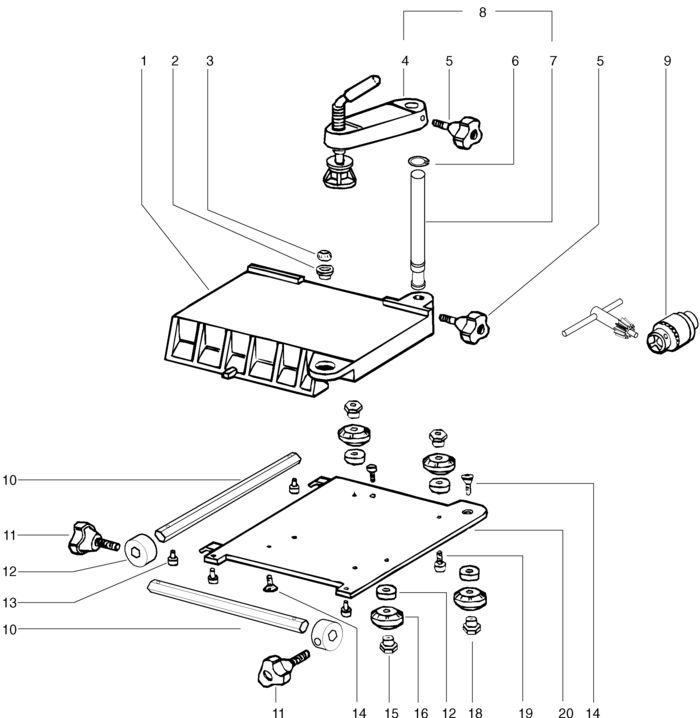 8
1 2 3 4 5 6 7 5 9
10
11
12
13
10
11 14 15 16 12 18 19 20 14