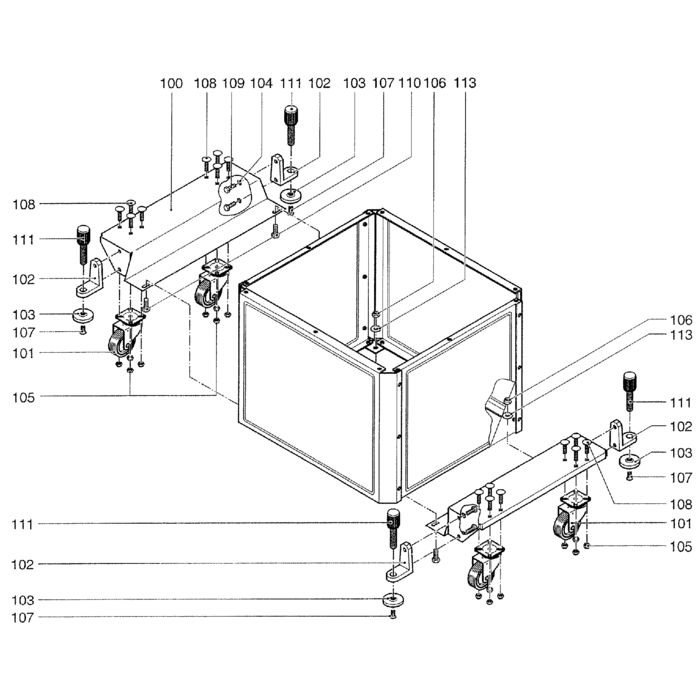 100 108 109 104 111 102 103 107 110 106 113

108

111

102

103

107

101

105

106

113

111

102

103

107

108

101

105

111

102

103

107