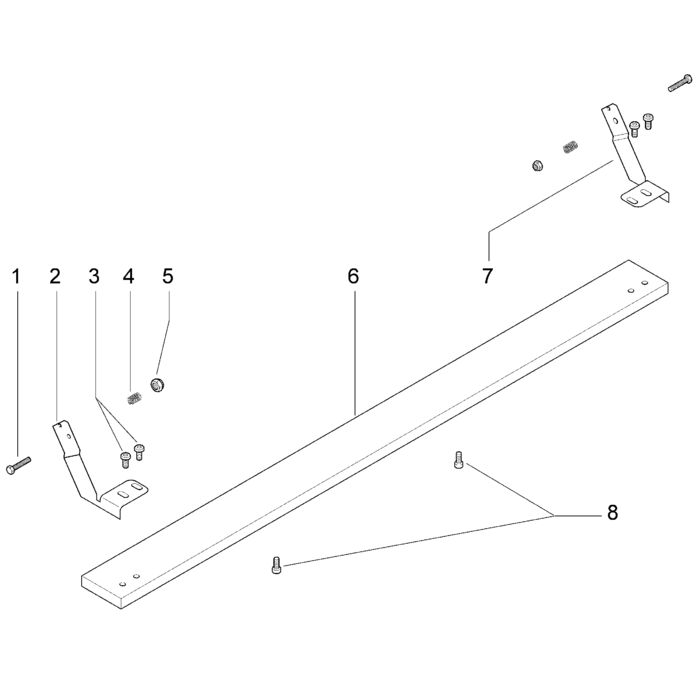 1 2 3 4 5 6 7

8