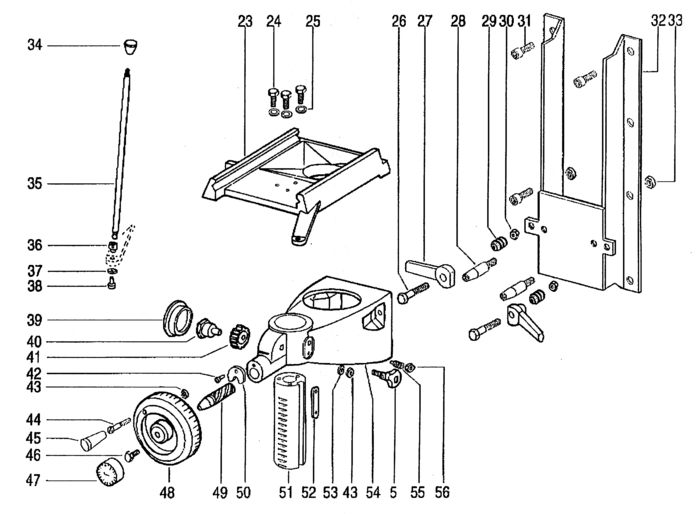 23 24 25 26 27 28 29 30 31 32 33

34
35
36
37
38
39
40
41
42
43
44
45
46
47

48 49 50 51 52 53 43 54 5 55 56