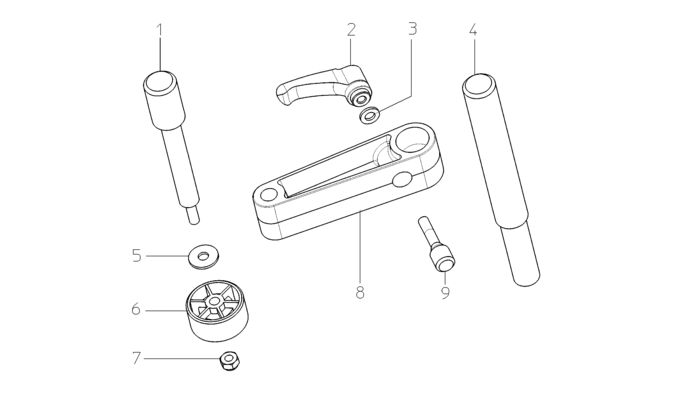 1
2
3
4
5
6
7
8
9