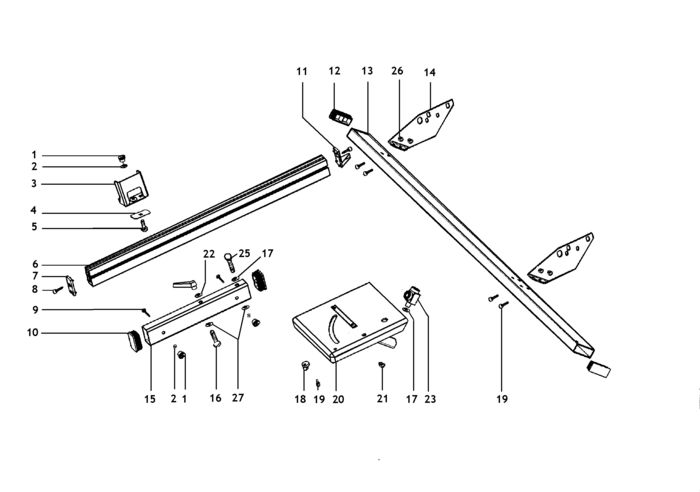 11 12 13 26 14

1
2
3
4
5
6
7
8
9
10

22 25 17

15 2 1 16 27 18 19 20 21 17 23 19